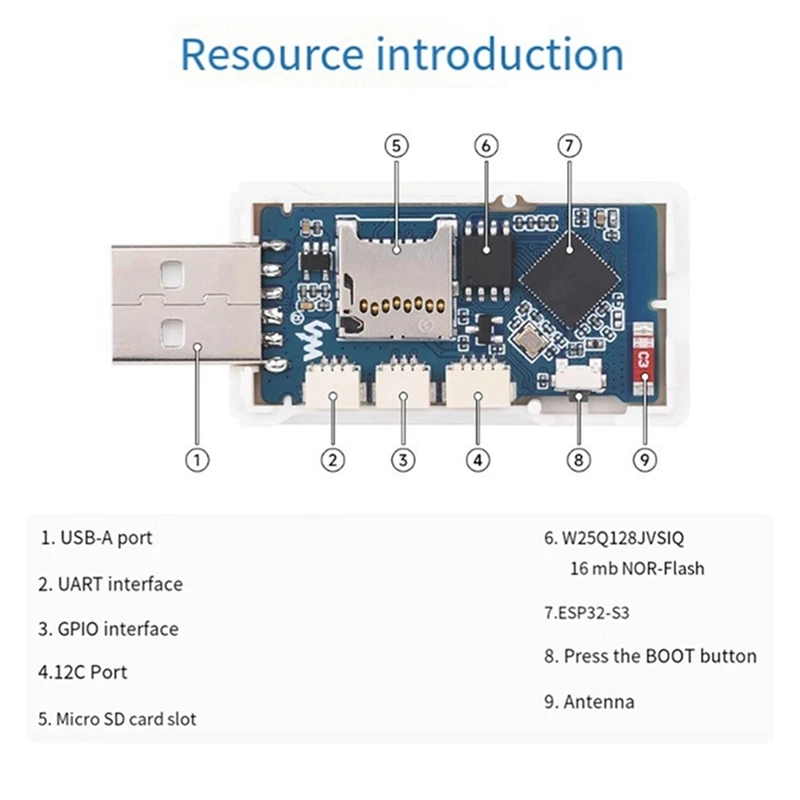 Resource introduction

⑤ ⑥ ⑦

C3

① ② ③ ④ ⑧ ⑨

1. USB-A port

2. UART interface

3. GPIO interface

4.12C Port

5. Micro SD card slot

6. W25Q128JVSIQ 16 mb NOR-Flash

7.ESP32-S3

8. Press the BOOT button

9. Antenna