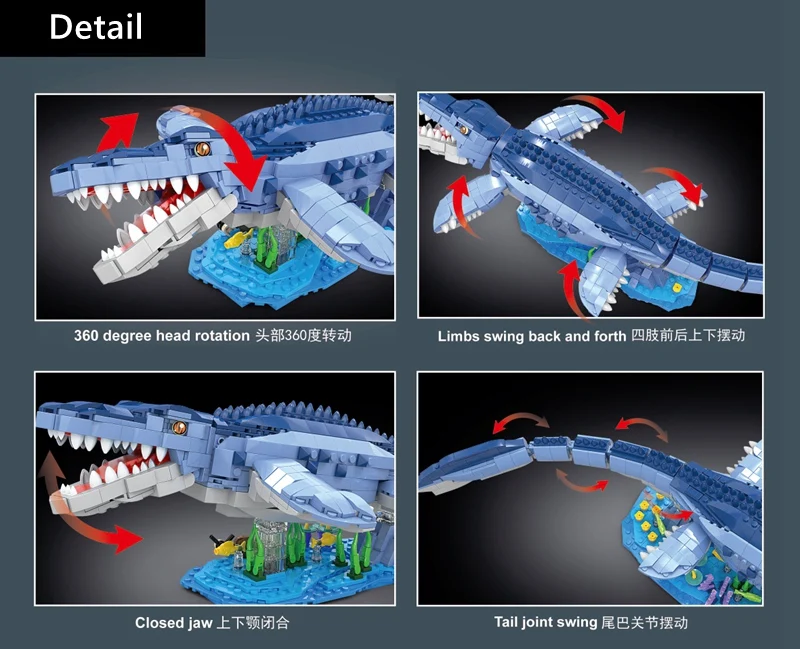 Detail

360 degree head rotation 头部360度转动

Limbs swing back and forth 四肢前后上下摆动

Closed jaw 上下颚闭合

Tail joint swing 尾巴关节摆动