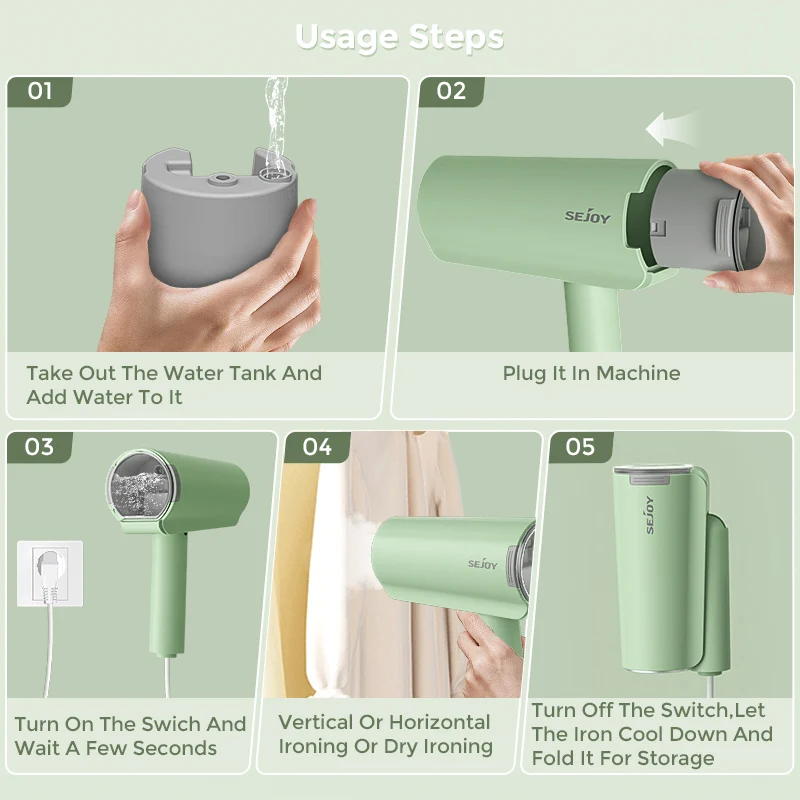 Usage Steps

01

Take Out The Water Tank And Add Water To It

02

SEJOY

Plug It In Machine

03

Turn On The Swich And Wait A Few Seconds

04

SEJOY

Vertical Or Horizontal Ironing Or Dry Ironing

05

SEJOY

Turn Off The Switch,Let The Iron Cool Down And Fold It For Storage