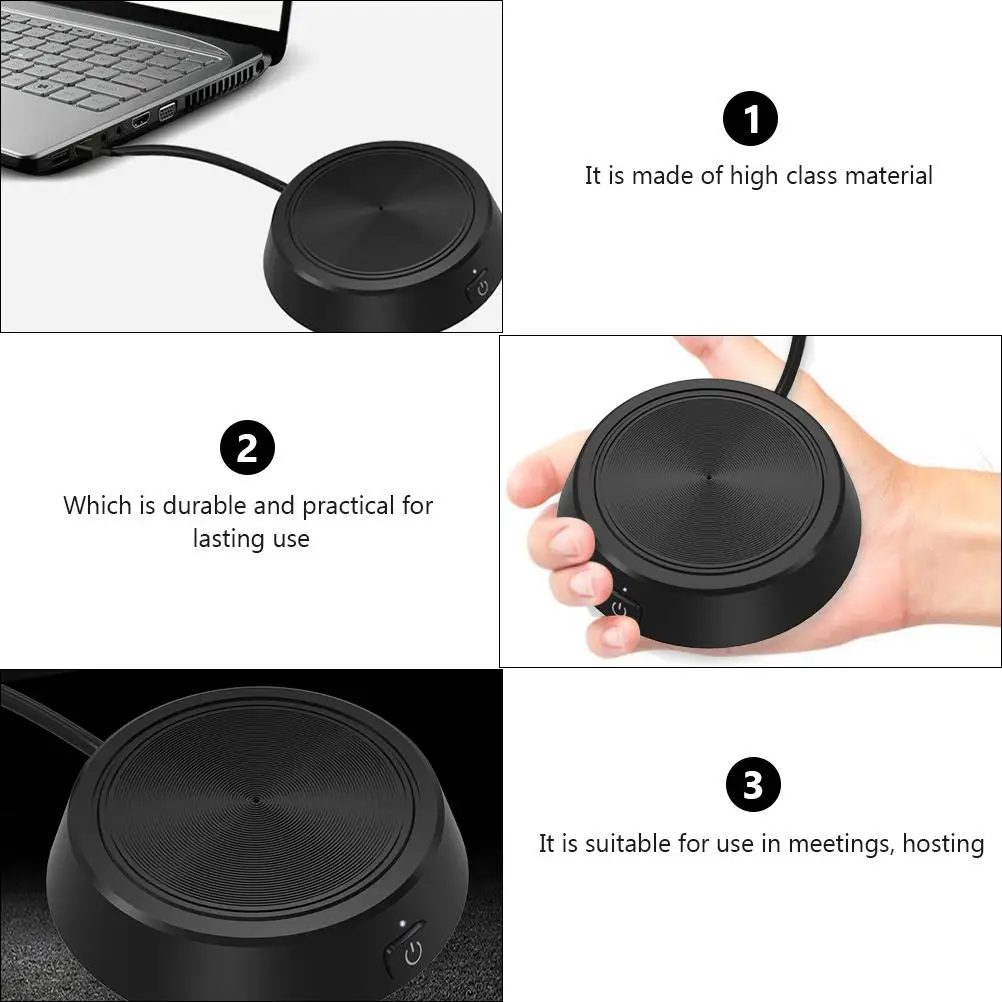 1

It is made of high class material

2

Which is durable and practical for lasting use

3

It is suitable for use in meetings, hosting