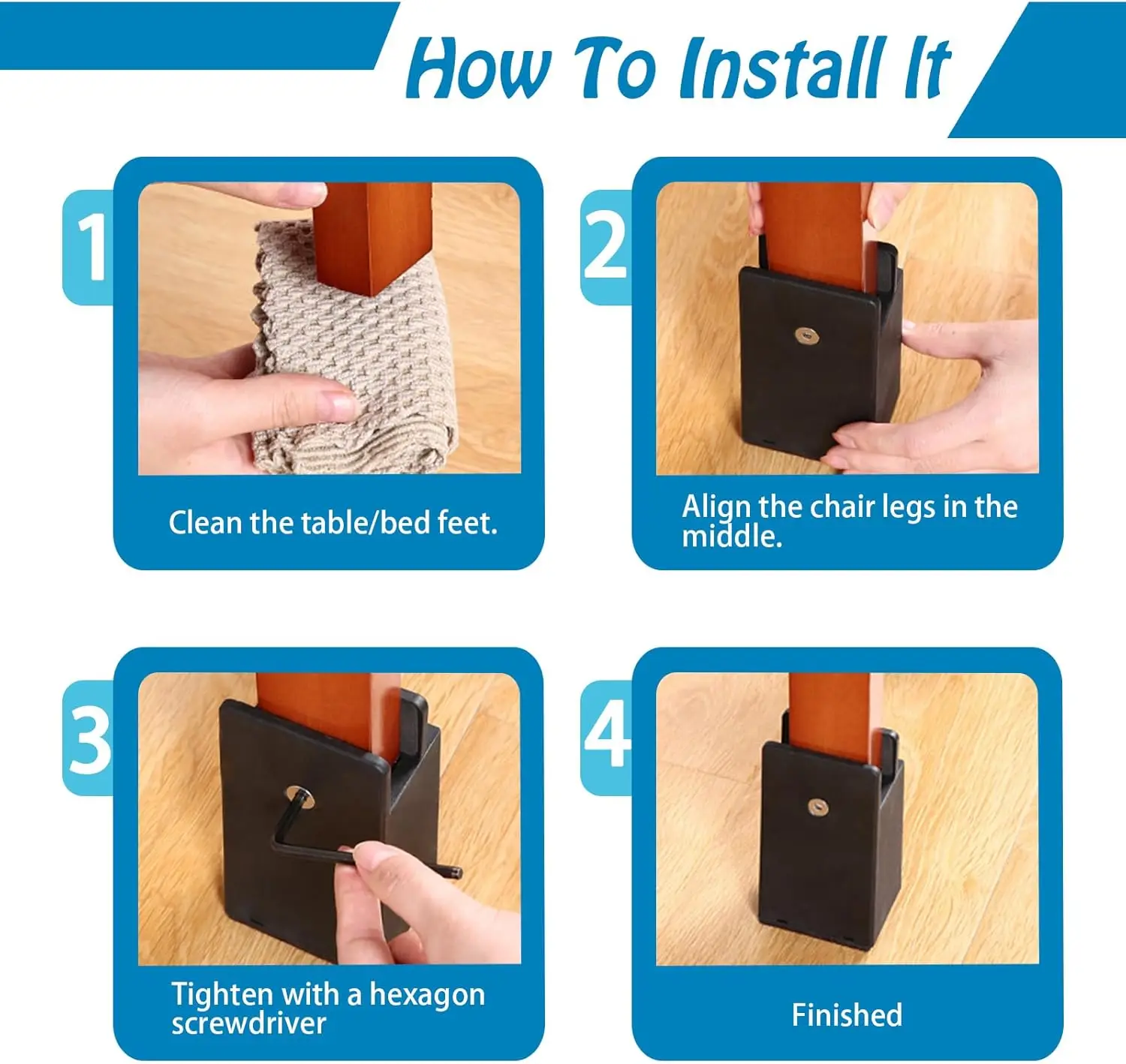 How To Install It

1

Clean the table/bed feet.

2

Align the chair legs in the middle.

3

Tighten with a hexagon screwdriver

4

Finished