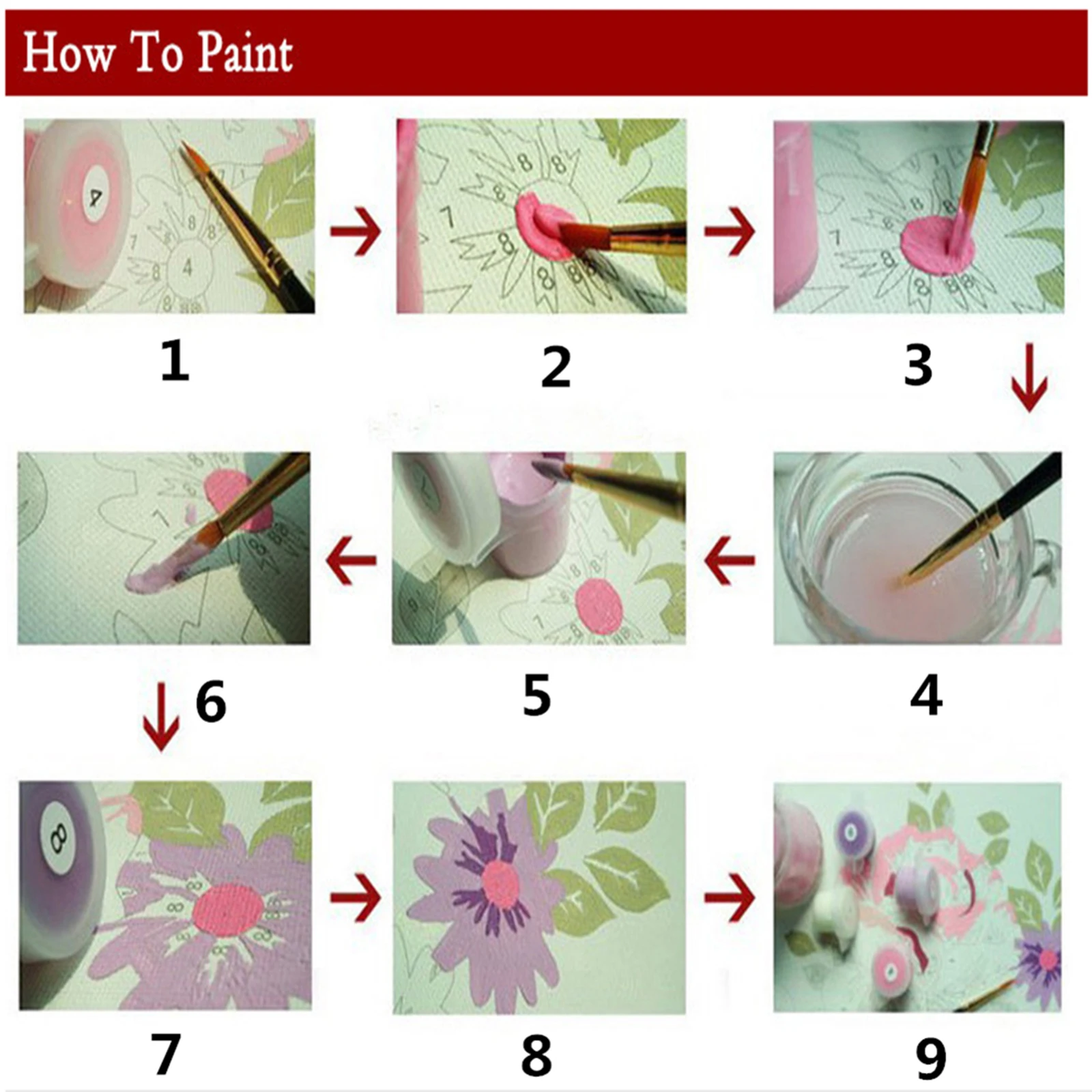 How To Paint

1

2

3

6

5

4

7

8

9