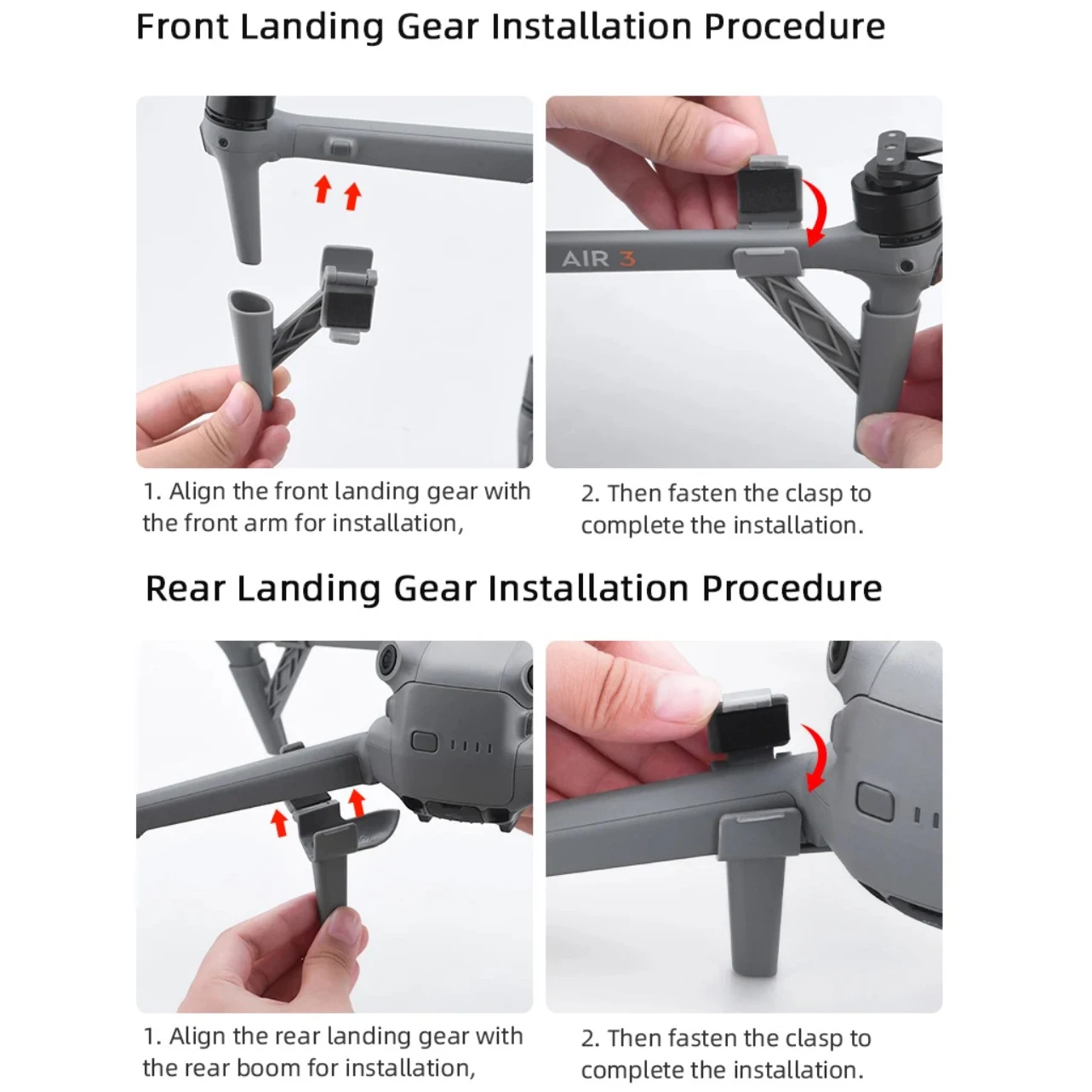 Front Landing Gear Installation Procedure

AIR 3

1. Align the front landing gear with the front arm for installation,

2. Then fasten the clasp to complete the installation.

Rear Landing Gear Installation Procedure

1. Align the rear landing gear with the rear boom for installation,

2. Then fasten the clasp to complete the installation.