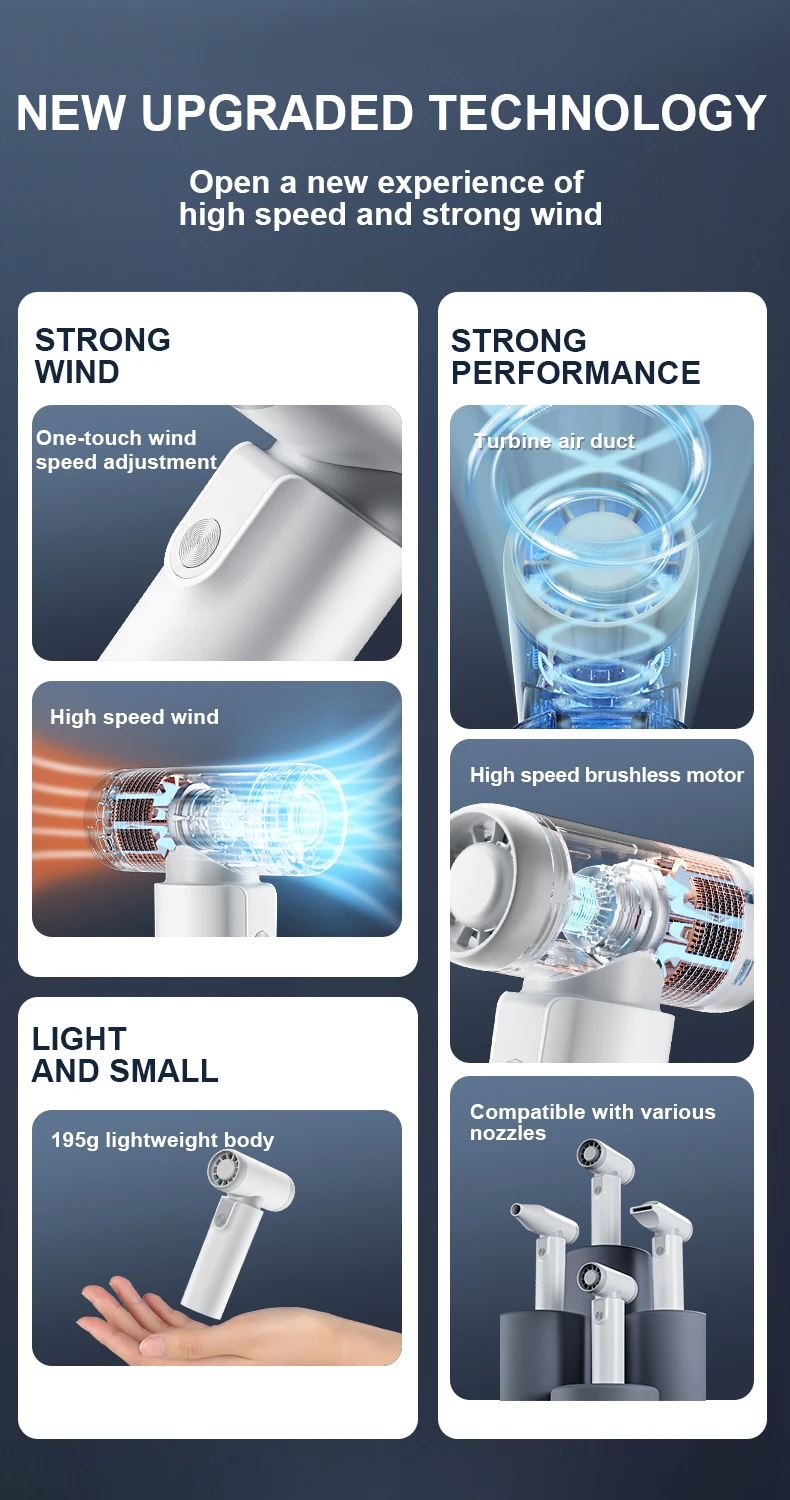 NEW UPGRADED TECHNOLOGY

Open a new experience of high speed and strong wind

STRONG WIND

One-touch wind speed adjustment

High speed wind

LIGHT AND SMALL

195g lightweight body

STRONG PERFORMANCE

Turbine air duct

High speed brushless motor

Compatible with various nozzles