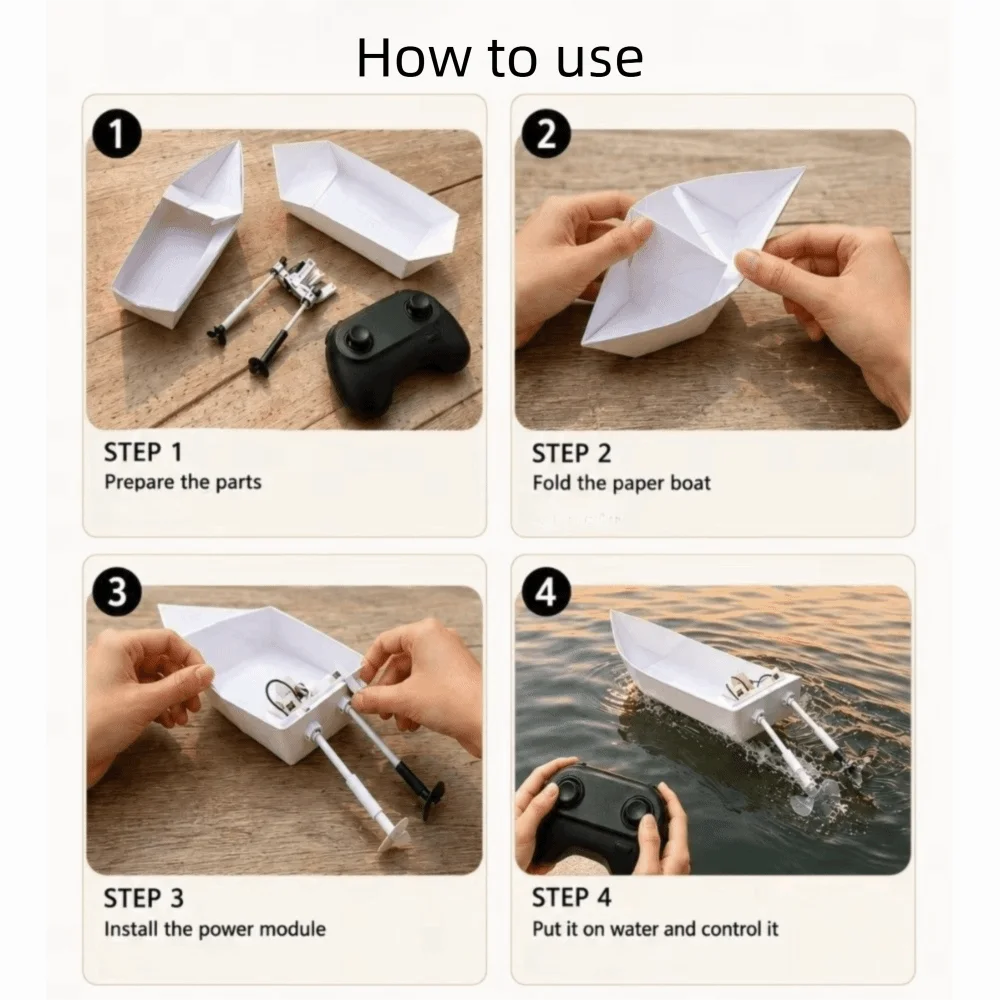 How to use

1

STEP 1
Prepare the parts

2

STEP 2
Fold the paper boat

3

STEP 3
Install the power module

4

STEP 4
Put it on water and control it