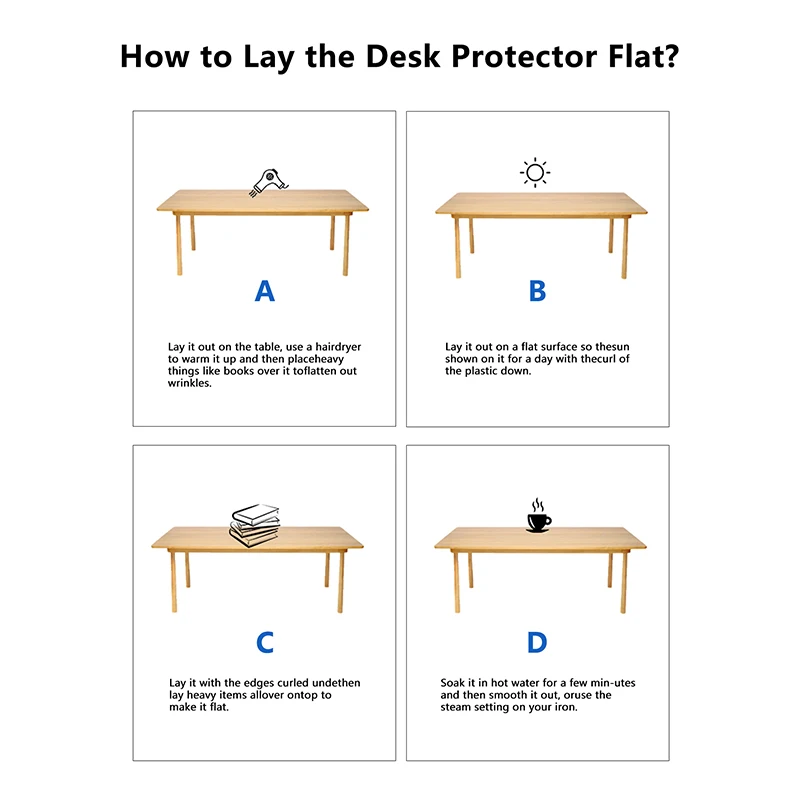 How to Lay the Desk Protector Flat?

A

Lay it out on the table, use a hairdryer to warm it up and then placeheavy things like books over it toflatten out wrinkles.

B

Lay it out on a flat surface so thesun shown on it for a day with thecurl of the plastic down.

C

Lay it with the edges curled undethen lay heavy items allover ontop to make it flat.

D

Soak it in hot water for a few min-utes and then smooth it out, oruse the steam setting on your iron.