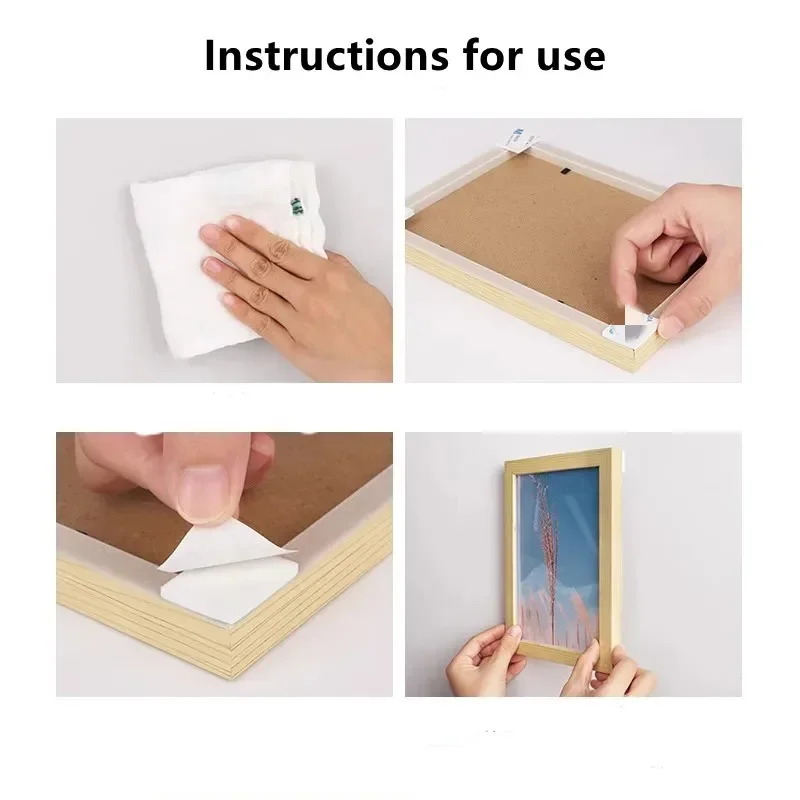 Instructions for use