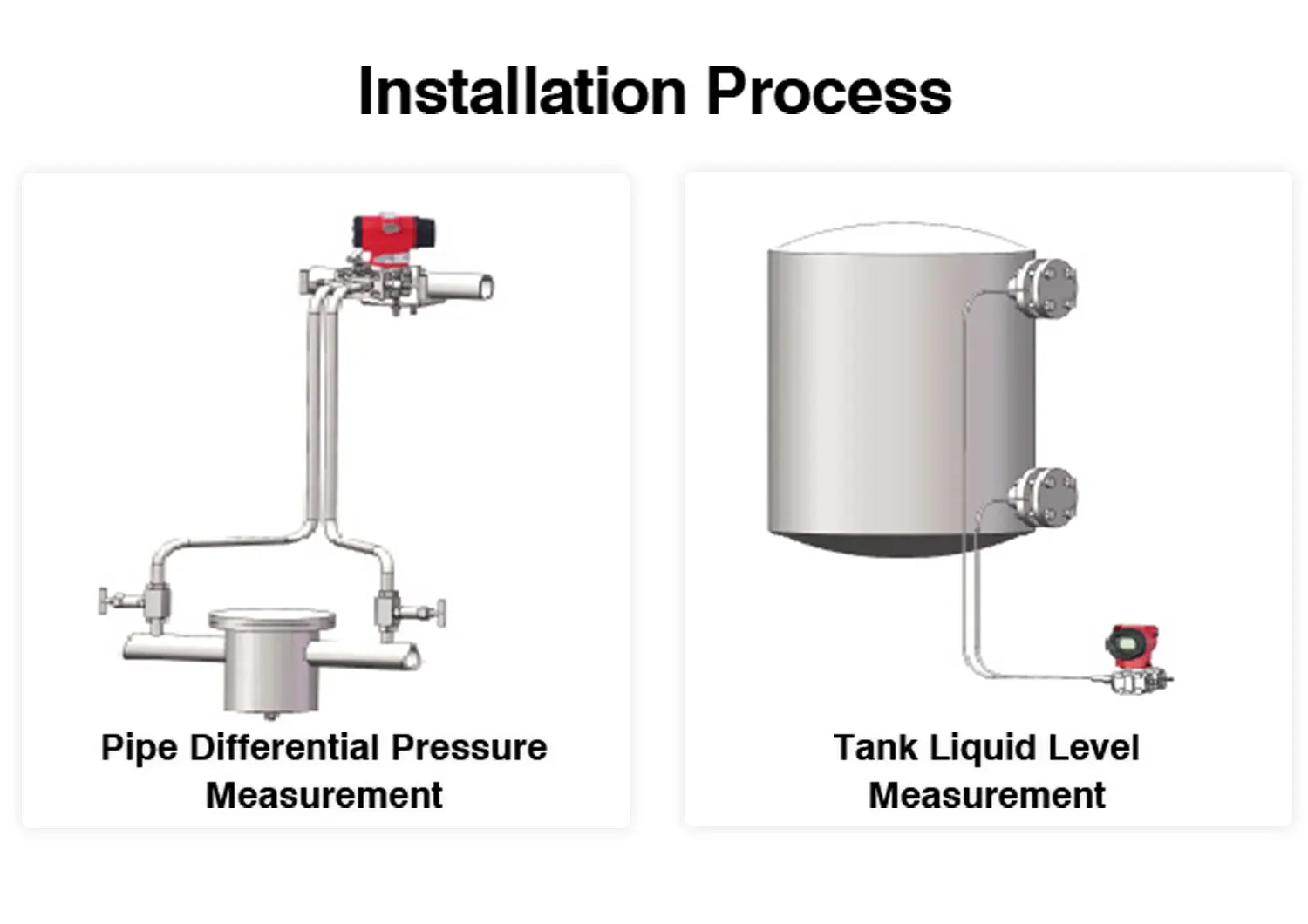 Installation Process

Pipe Differential Pressure Measurement

Tank Liquid Level Measurement