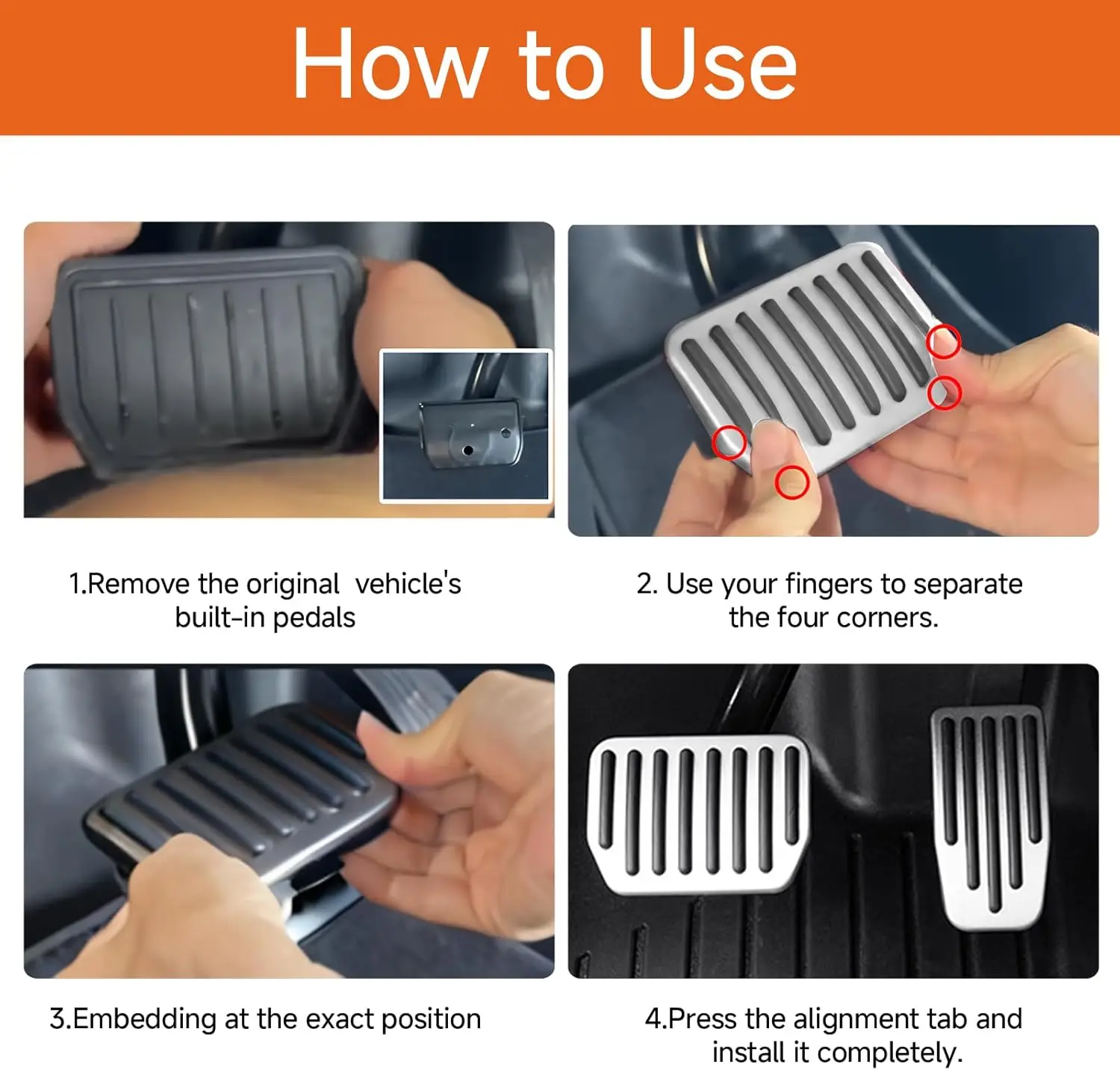 How to Use

1.Remove the original vehicle's built-in pedals

2. Use your fingers to separate the four corners.

3.Embedding at the exact position

4.Press the alignment tab and install it completely.