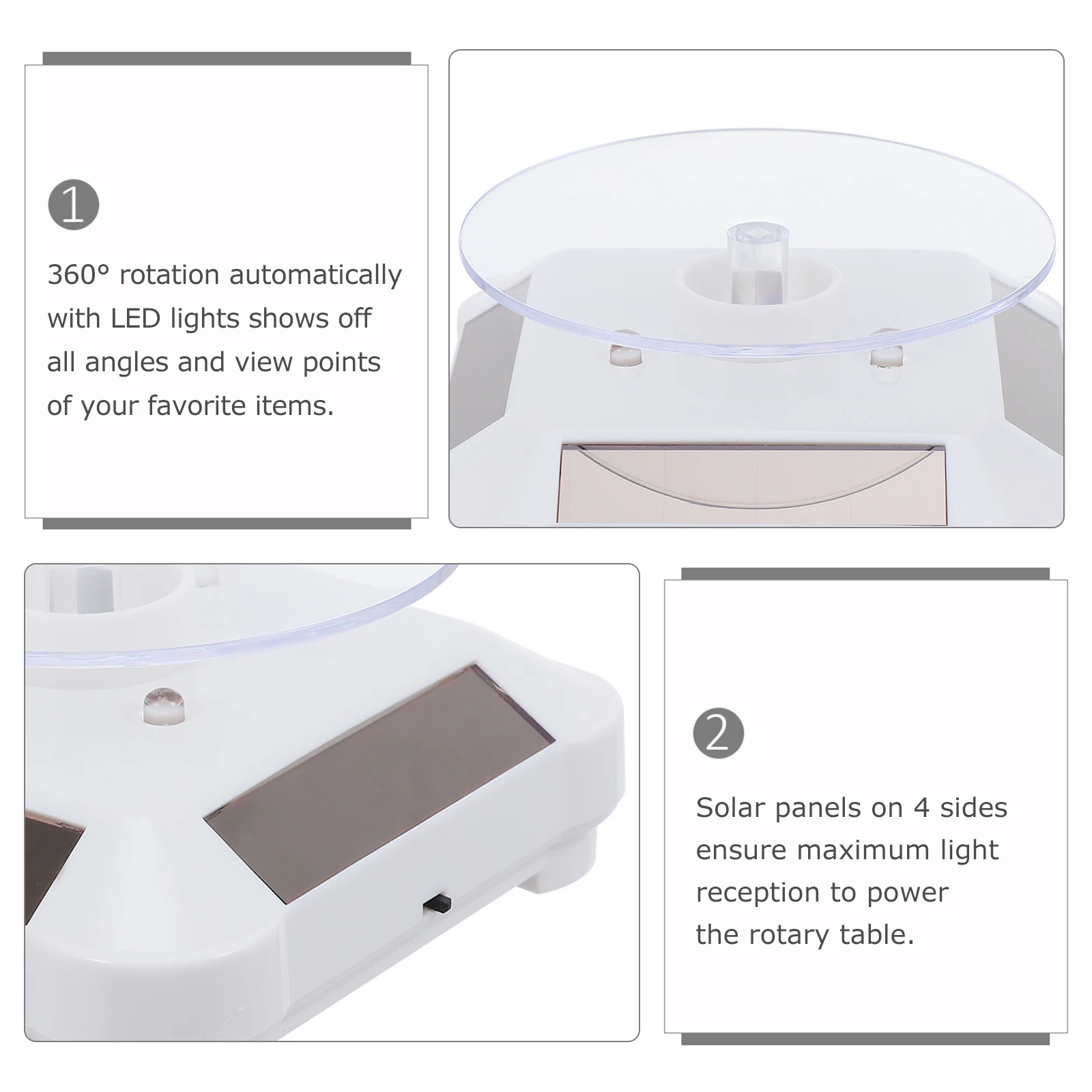 1

360° rotation automatically with LED lights shows off all angles and view points of your favorite items.

2

Solar panels on 4 sides ensure maximum light reception to power the rotary table.