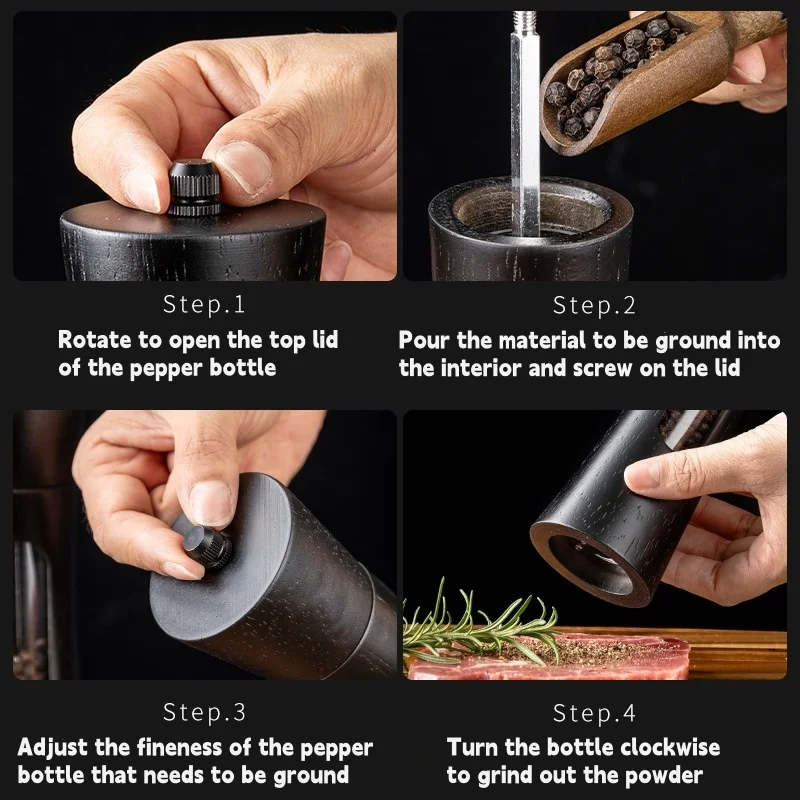 Step.1

Rotate to open the top lid of the pepper bottle

Step.2

Pour the material to be ground into the interior and screw on the lid

Step.3

Adjust the fineness of the pepper bottle that needs to be ground

Step.4

Turn the bottle clockwise to grind out the powder