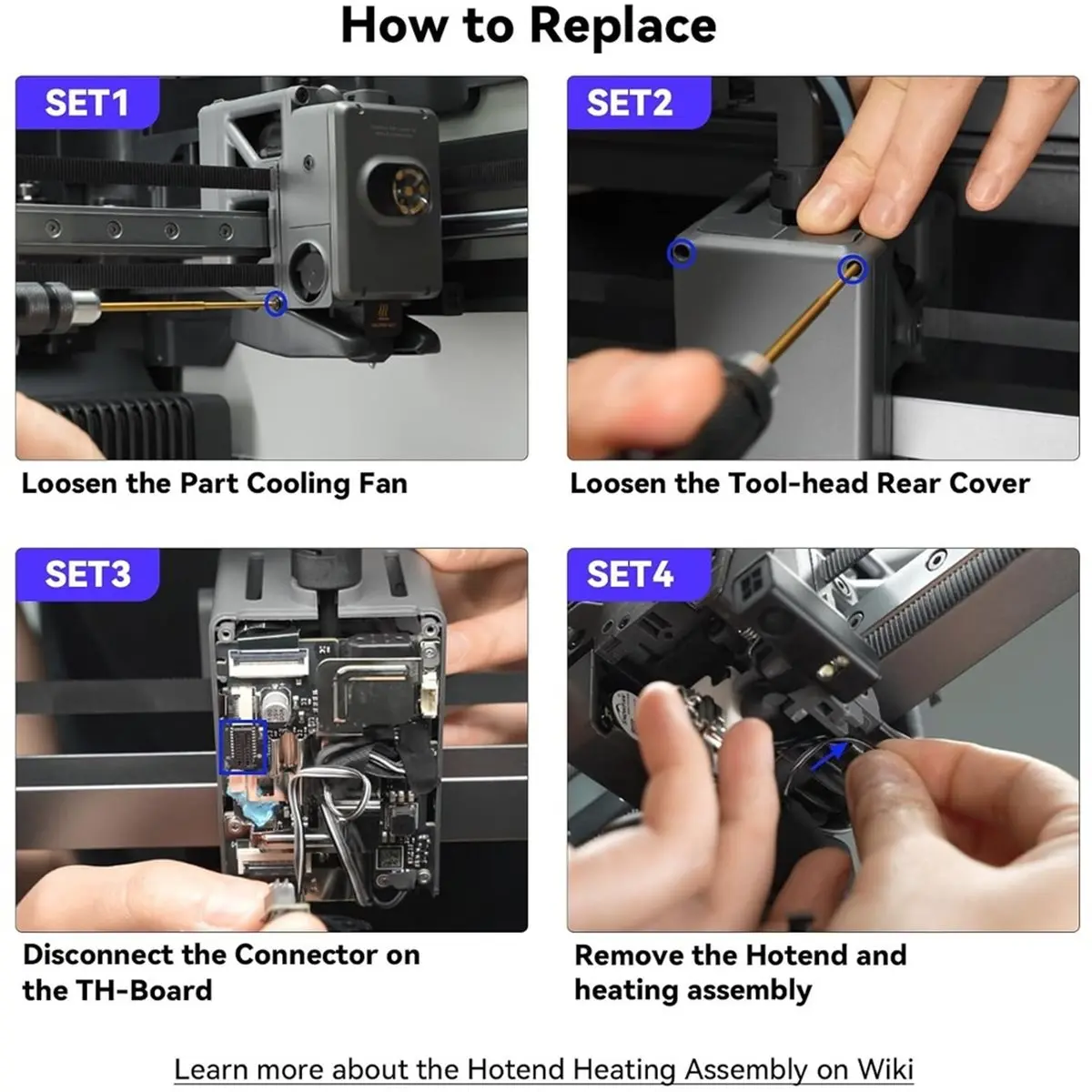 How to Replace

SET1

Loosen the Part Cooling Fan

SET2

Loosen the Tool-head Rear Cover

SET3

Disconnect the Connector on the TH-Board

SET4

Remove the Hotend and heating assembly

Learn more about the Hotend Heating Assembly on Wiki