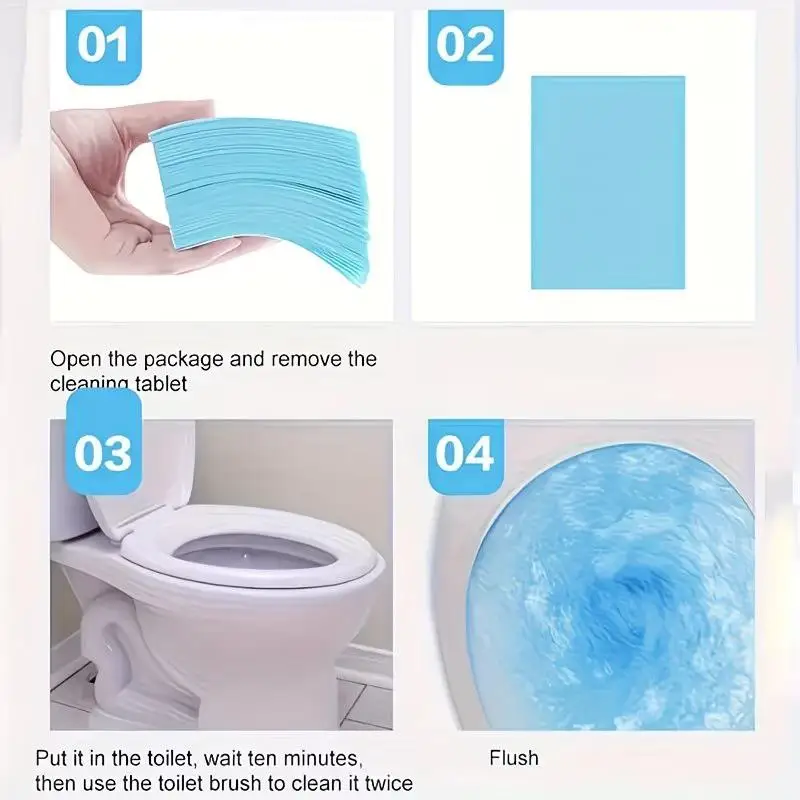 01

02

Open the package and remove the cleaning tablet

03

04

Put it in the toilet, wait ten minutes, then use the toilet brush to clean it twice

Flush