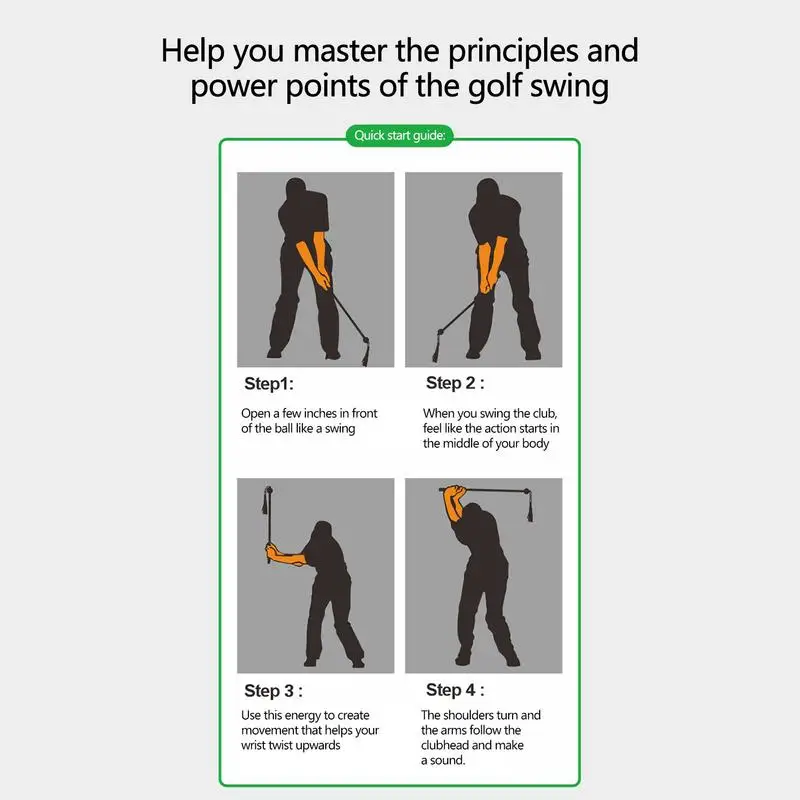 Help you master the principles and power points of the golf swing

Quick start guide:

Step1:

Open a few inches in front of the ball like a swing

Step 2 :

When you swing the club, feel like the action starts in the middle of your body

Step 3 :

Use this energy to create movement that helps your wrist twist upwards

Step 4 :

The shoulders turn and the arms follow the clubhead and make a sound.