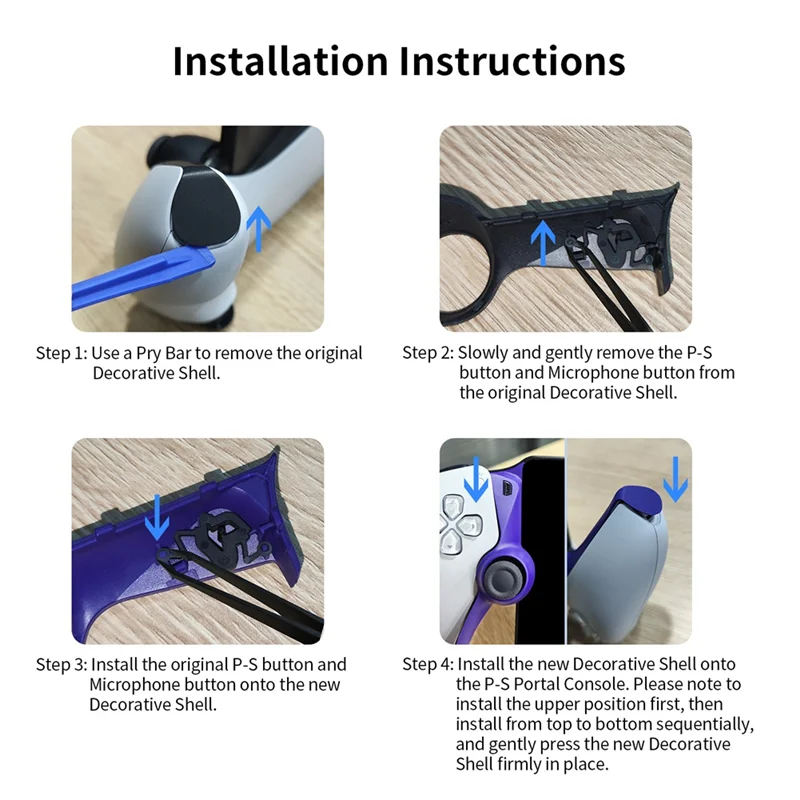 Installation Instructions

Step 1: Use a Pry Bar to remove the original Decorative Shell.

Step 2: Slowly and gently remove the P-S button and Microphone button from the original Decorative Shell.

Step 3: Install the original P-S button and Microphone button onto the new Decorative Shell.

Step 4: Install the new Decorative Shell onto the P-S Portal Console. Please note to install the upper position first, then install from top to bottom sequentially, and gently press the new Decorative Shell firmly in place.