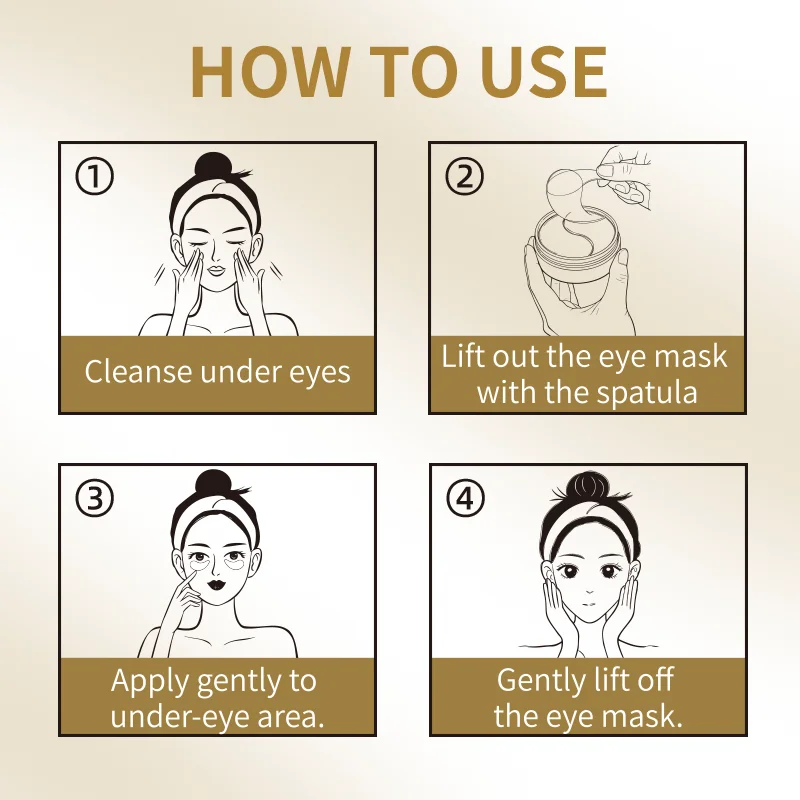 HOW TO USE

①

Cleanse under eyes

②

Lift out the eye mask with the spatula

③

Apply gently to under-eye area.

④

Gently lift off the eye mask.