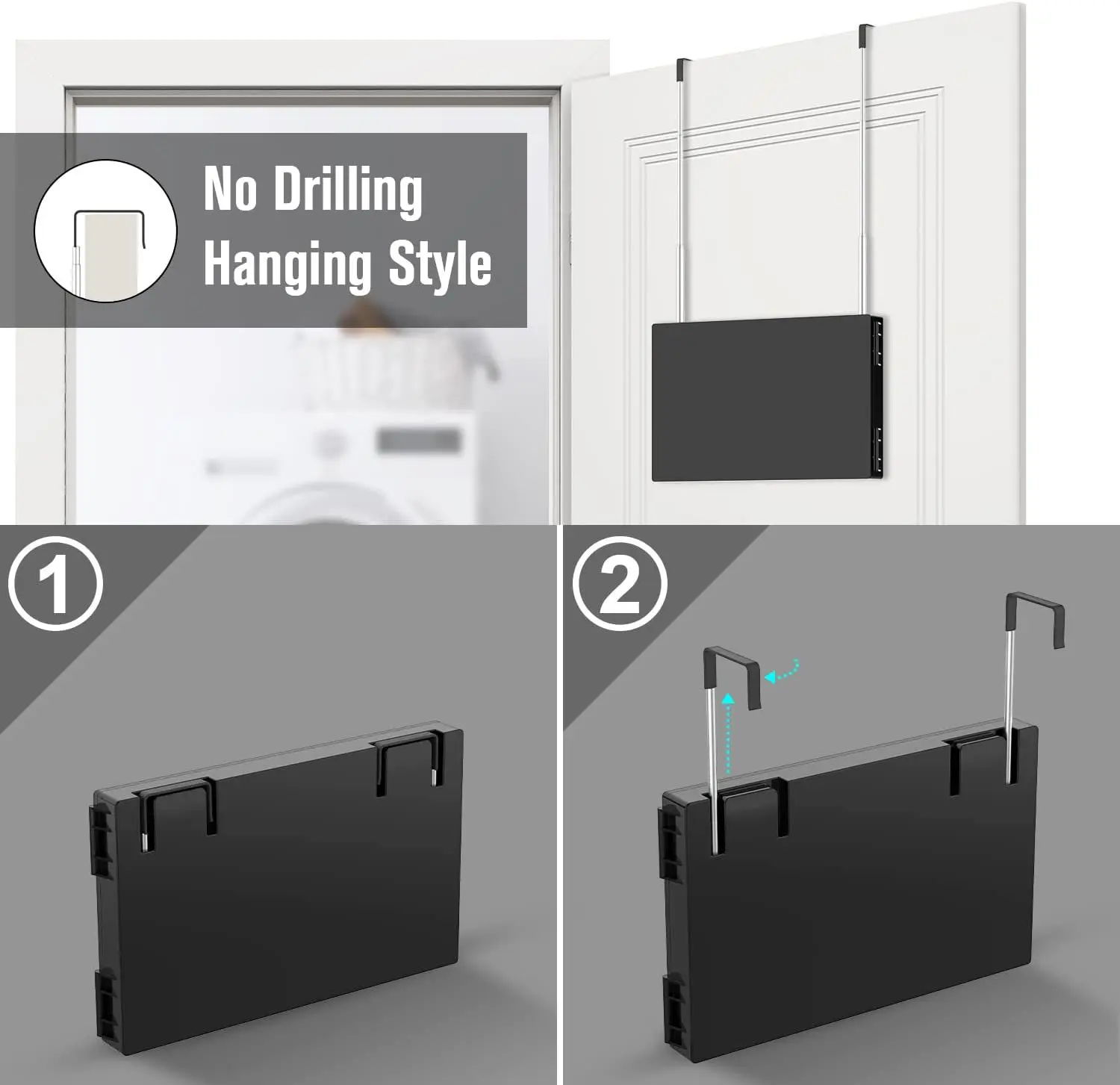 No Drilling
Hanging Style

①

②