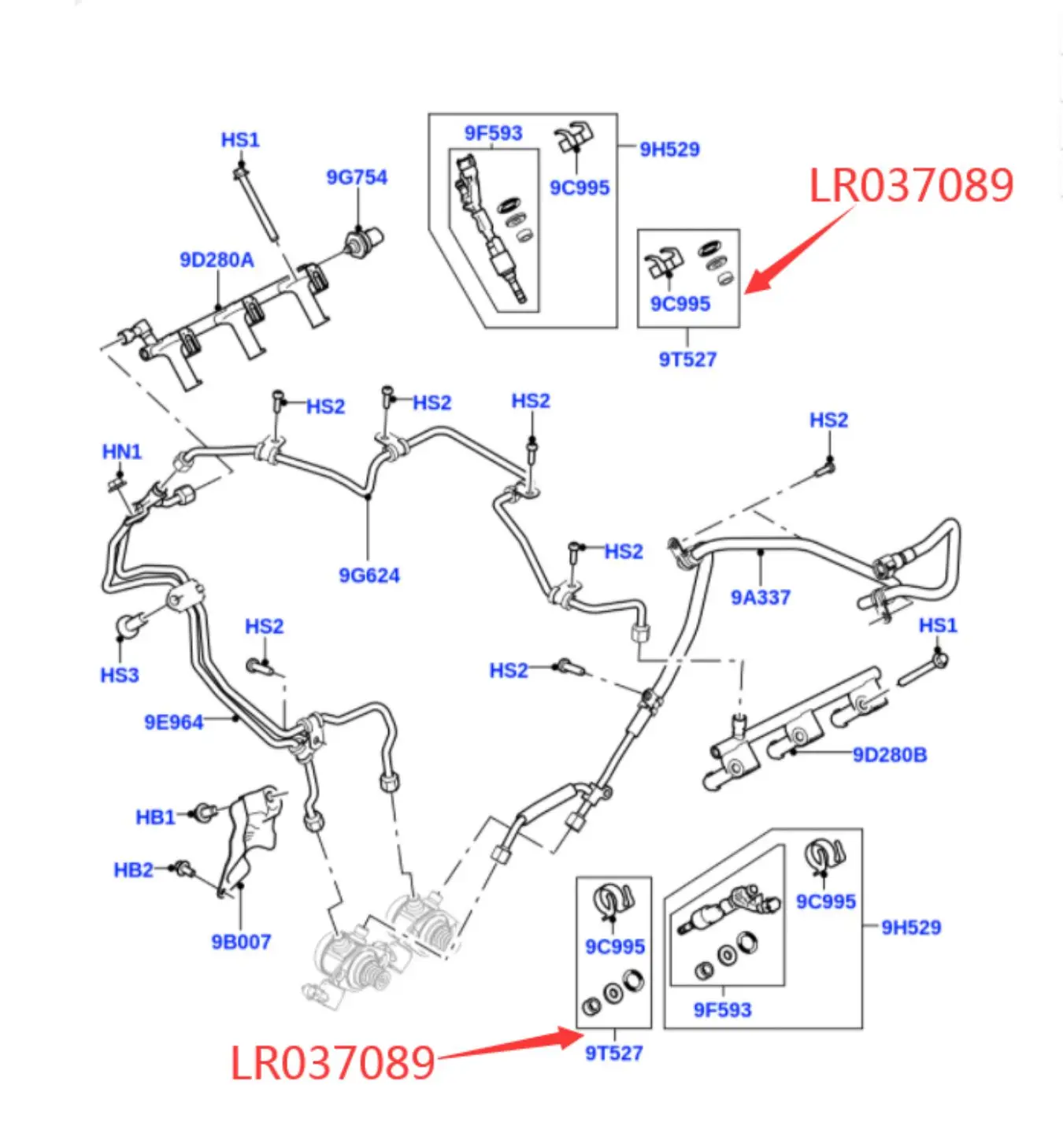 HS1
9G754
9D280A
9F593
9C995
9H529
LR037089
9C995
9T527
HS2
HS2
HS2
HS2
HN1
9G624
HS2
9A337
HS1
HS3
HS2
HS2
9E964
9D280B
HB1
HB2
9B007
9C995
9C995
9H529
9F593
9T527
LR037089