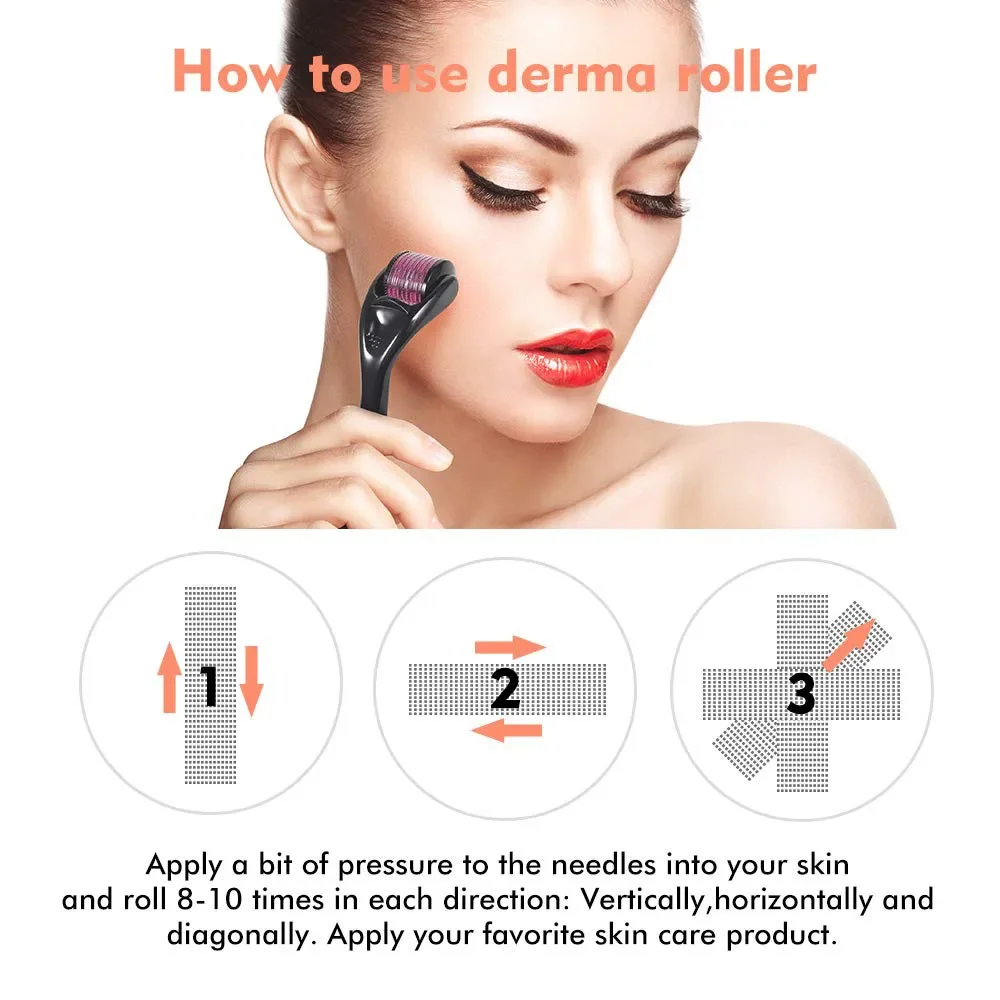 How to use derma roller

1

2

3

Apply a bit of pressure to the needles into your skin and roll 8-10 times in each direction: Vertically,horizontally and diagonally. Apply your favorite skin care product.