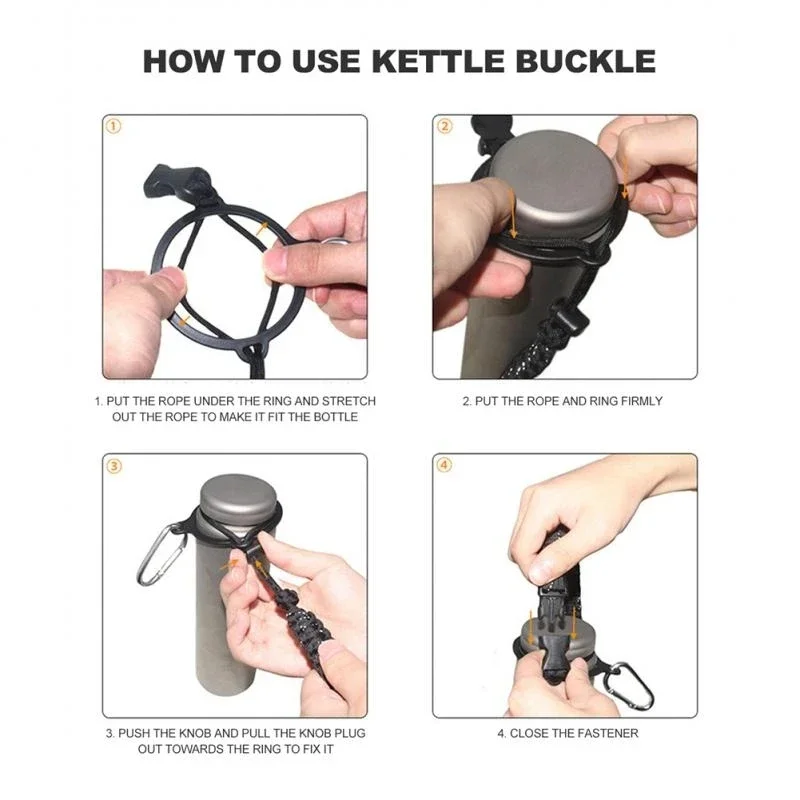 HOW TO USE KETTLE BUCKLE

①

1. PUT THE ROPE UNDER THE RING AND STRETCH OUT THE ROPE TO MAKE IT FIT THE BOTTLE

②

2. PUT THE ROPE AND RING FIRMLY

③

3. PUSH THE KNOB AND PULL THE KNOB PLUG OUT TOWARDS THE RING TO FIX IT

④

4. CLOSE THE FASTENER