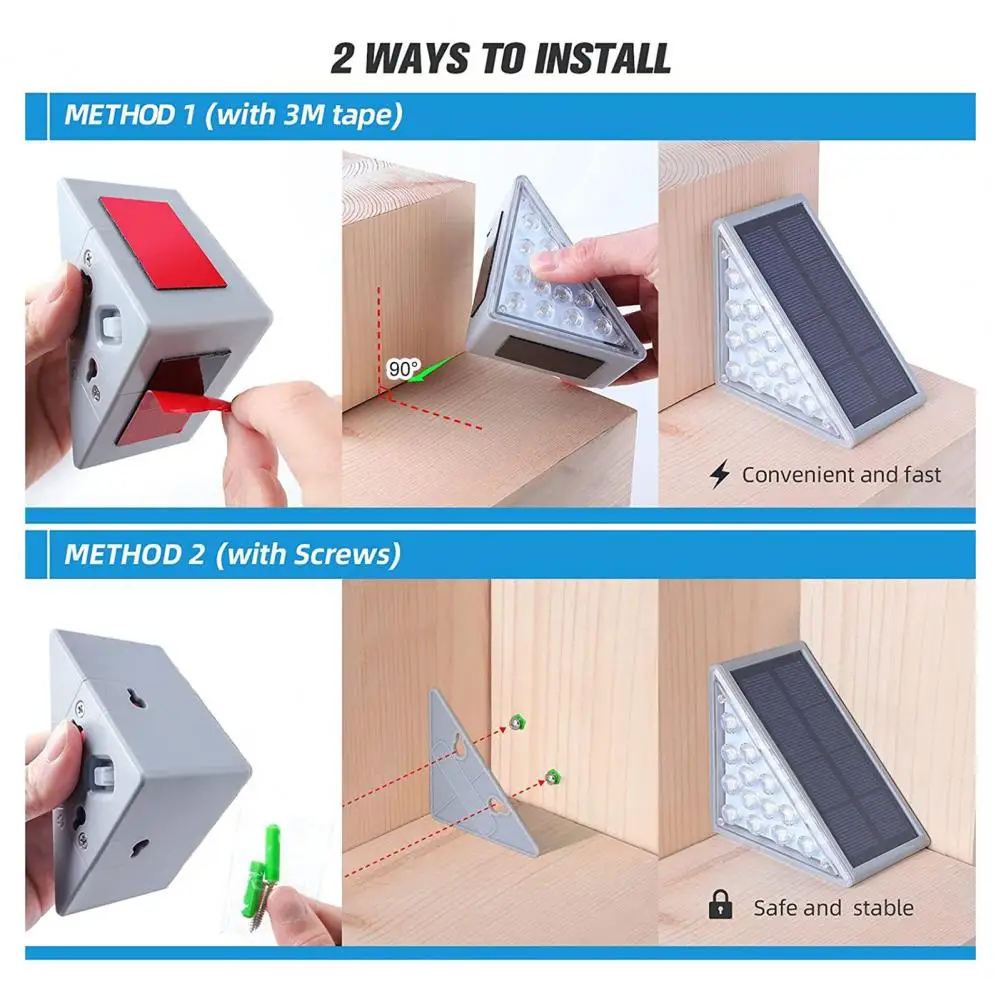 2 WAYS TO INSTALL

METHOD 1 (with 3M tape)

90°

Convenient and fast

METHOD 2 (with Screws)

Safe and stable