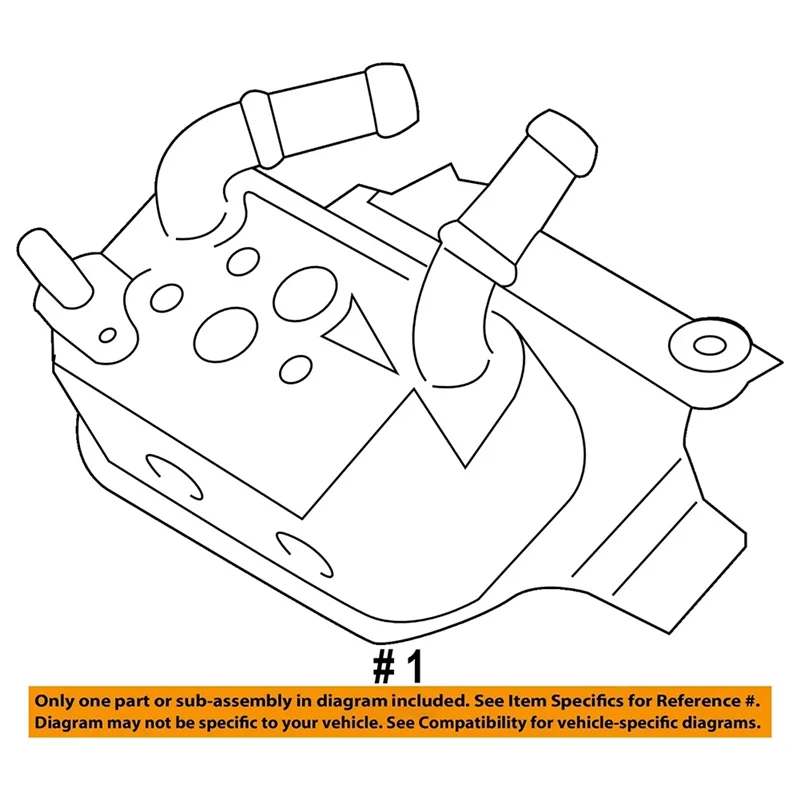 # 1

Only one part or sub-assembly in diagram included. See Item Specifics for Reference #. Diagram may not be specific to your vehicle. See Compatibility for vehicle-specific diagrams.