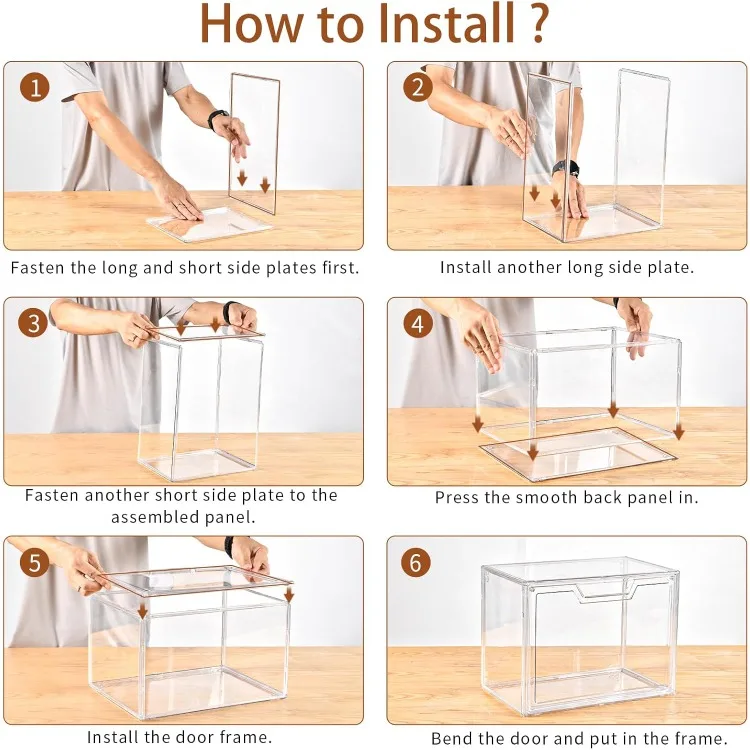 How to Install ?

1

Fasten the long and short side plates first.

2

Install another long side plate.

3

Fasten another short side plate to the assembled panel.

4

Press the smooth back panel in.

5

Install the door frame.

6

Bend the door and put in the frame.