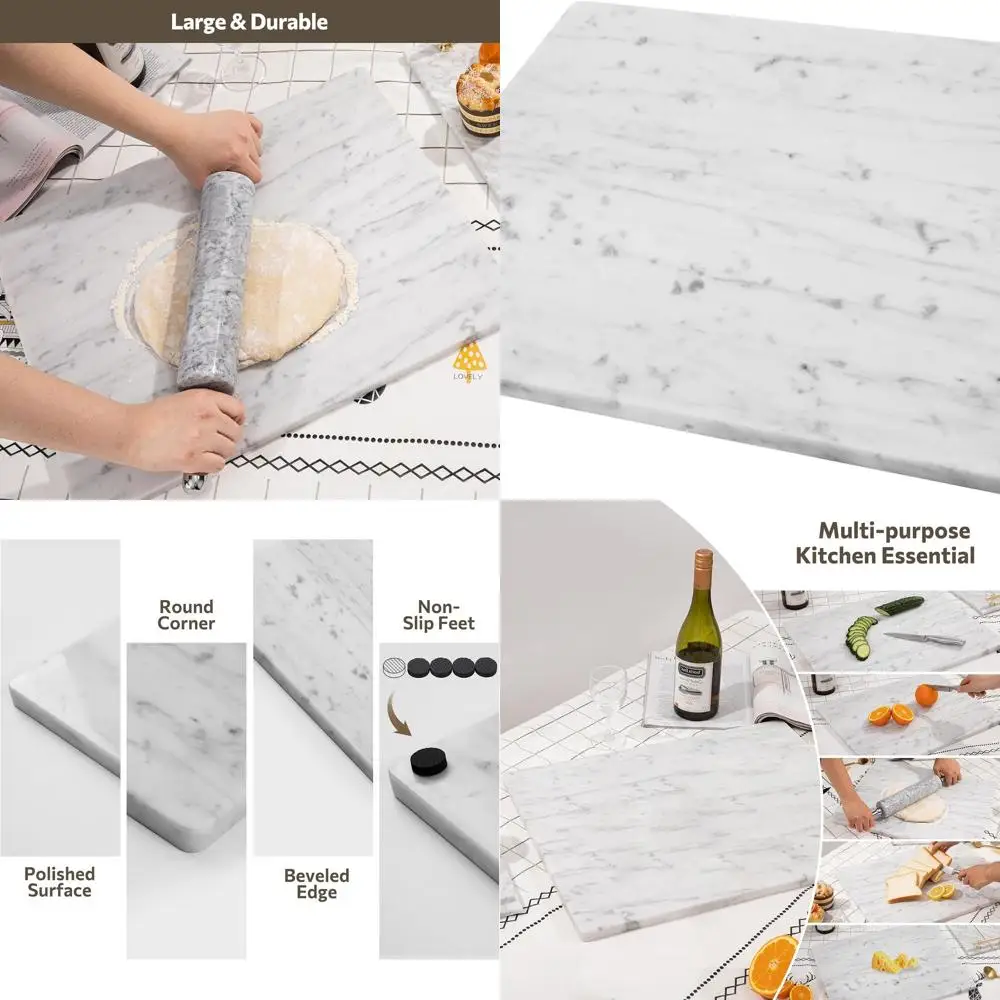 Large & Durable

LOVELY

Round Corner

Non-Slip Feet

Polished Surface

Beveled Edge

Multi-purpose Kitchen Essential