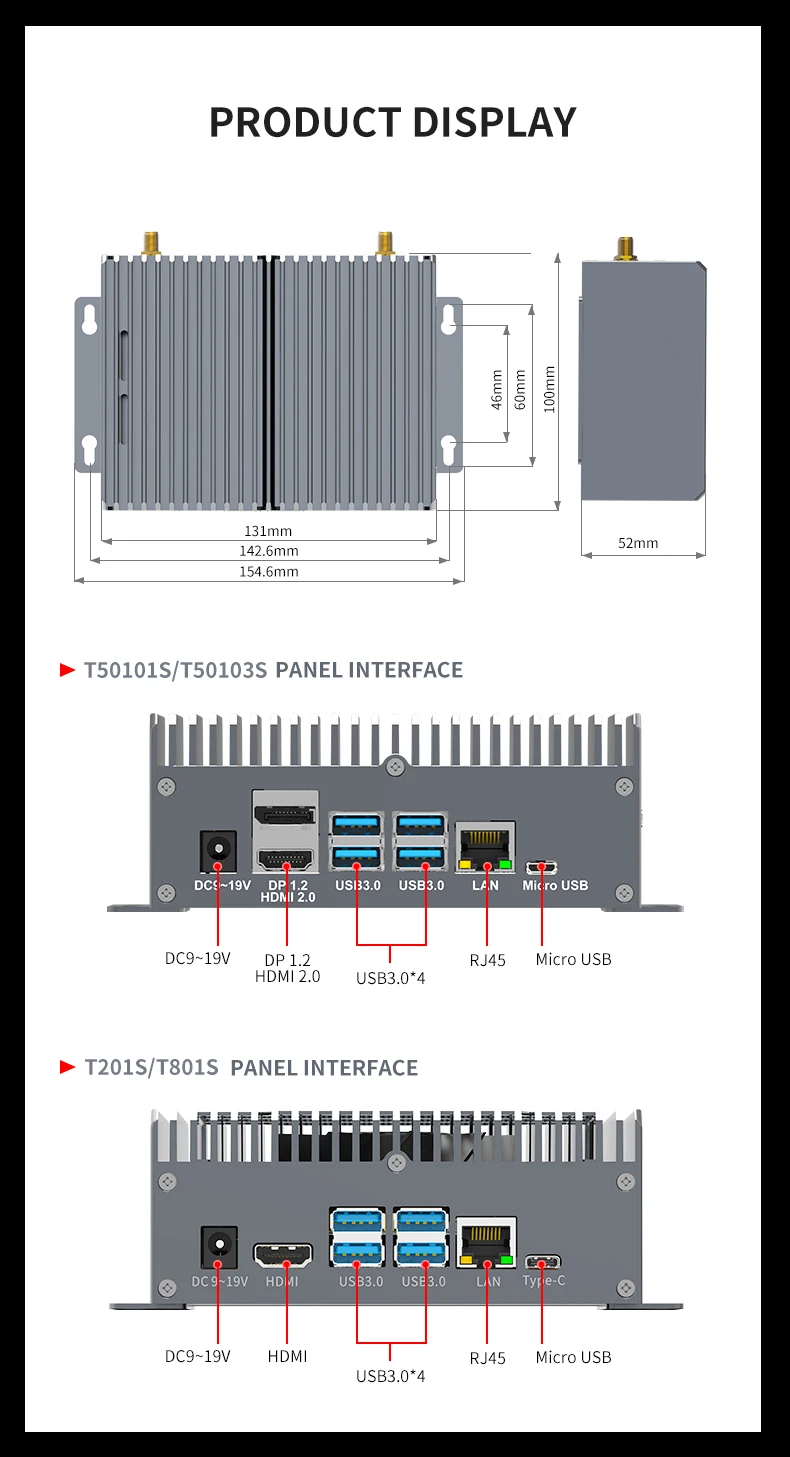 PRODUCT DISPLAY

46mm
60mm
100mm
131mm
142.6mm
154.6mm
52mm

T50101S/T50103S PANEL INTERFACE

DC9~19V
DP 1.2
HDMI 2.0
USB3.0
USB3.0
LAN
Micro USB

DC9~19V
DP 1.2
HDMI 2.0
USB3.0*4
RJ45
Micro USB

T201S/T801S PANEL INTERFACE

DC9~19V
HDMI
USB3.0
USB3.0
LAN
Type-C

DC9~19V
HDMI
USB3.0*4
RJ45
Micro USB