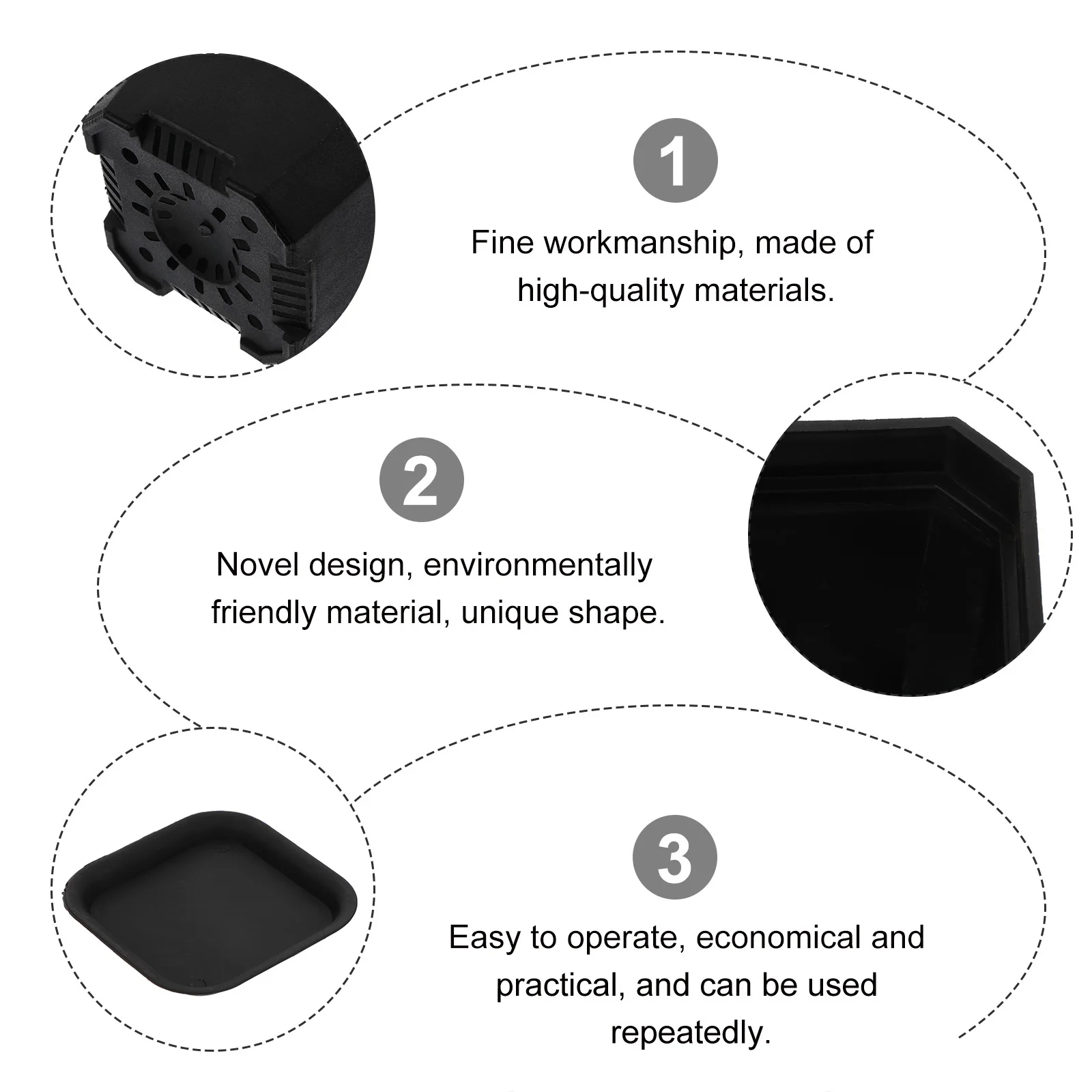 1

Fine workmanship, made of high-quality materials.

2

Novel design, environmentally friendly material, unique shape.

3

Easy to operate, economical and practical, and can be used repeatedly.