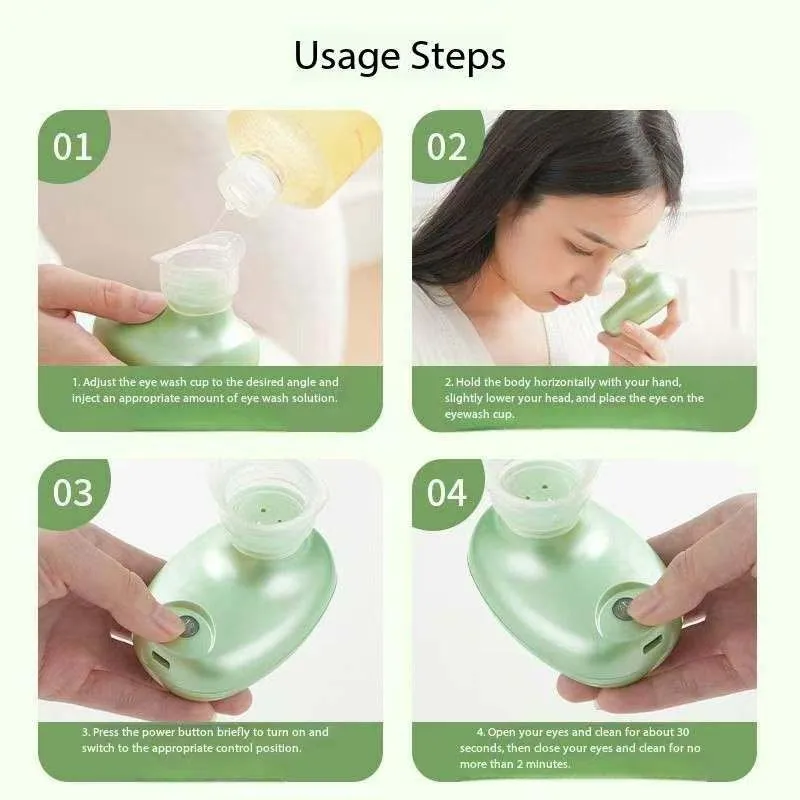 Usage Steps

01

1. Adjust the eye wash cup to the desired angle and inject an appropriate amount of eye wash solution.

02

2. Hold the body horizontally with your hand, slightly lower your head, and place the eye on the eyewash cup.

03

3. Press the power button briefly to turn on and switch to the appropriate control position.

04

4. Open your eyes and clean for about 30 seconds, then close your eyes and clean for no more than 2 minutes.