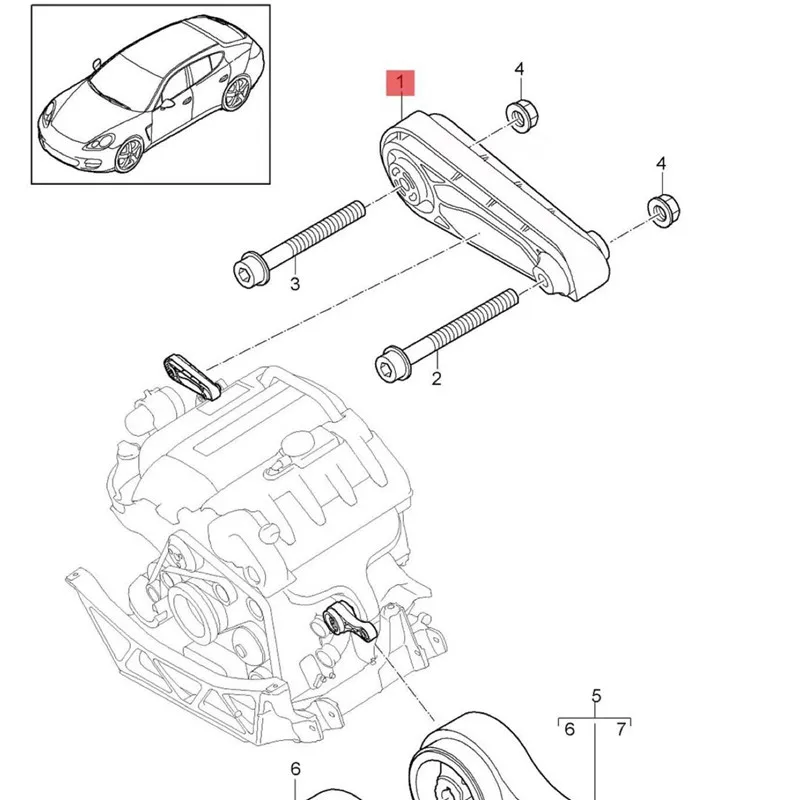 1
4
4
3
2
5
6
7
6