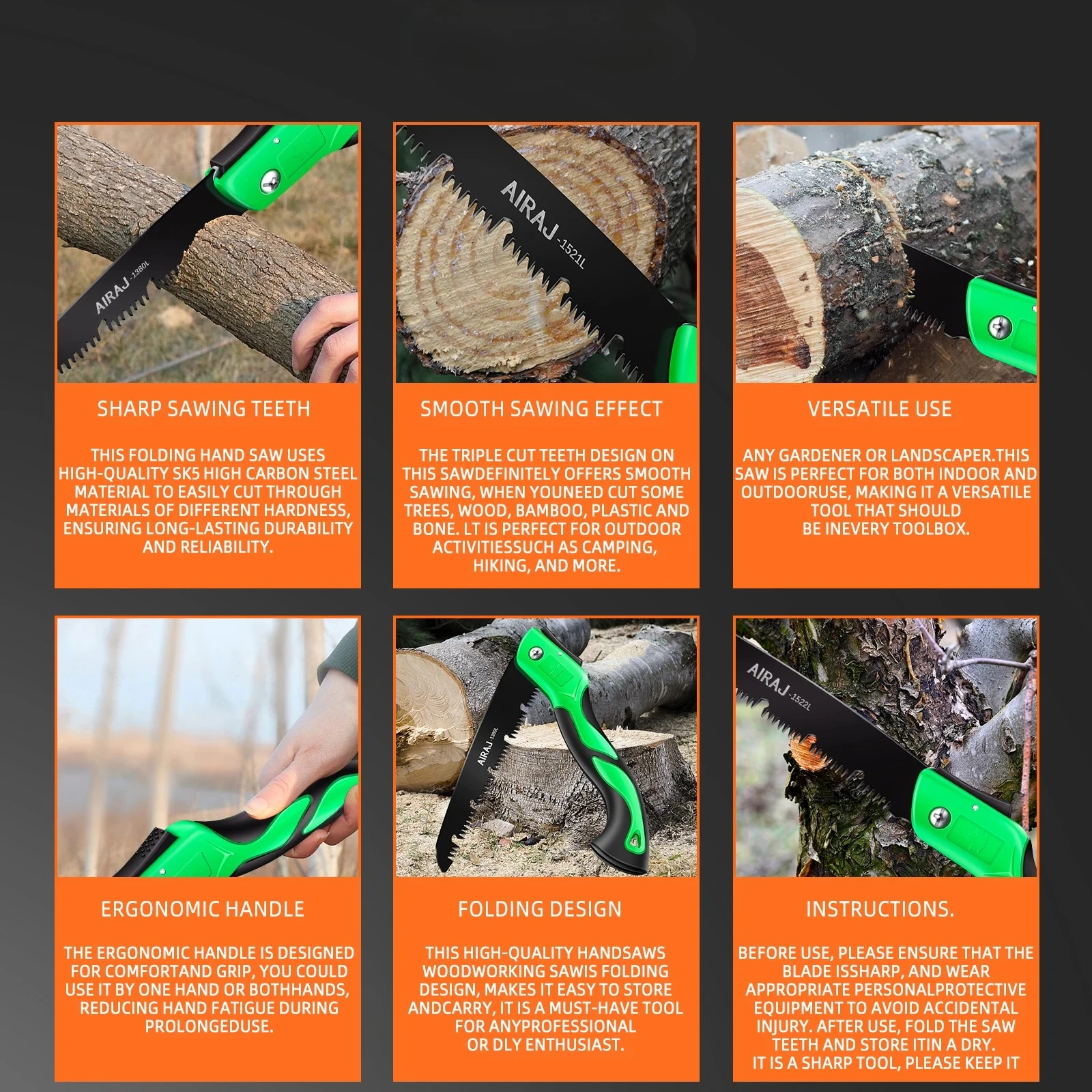 AIRAJ -1380L

SHARP SAWING TEETH

THIS FOLDING HAND SAW USES HIGH-QUALITY SK5 HIGH CARBON STEEL MATERIAL TO EASILY CUT THROUGH MATERIALS OF DIFFERENT HARDNESS, ENSURING LONG-LASTING DURABILITY AND RELIABILITY.

AIRAJ -1521L

SMOOTH SAWING EFFECT

THE TRIPLE CUT TEETH DESIGN ON THIS SAWDEFINITELY OFFERS SMOOTH SAWING, WHEN YOUNEED CUT SOME TREES, WOOD, BAMBOO, PLASTIC AND BONE. LT IS PERFECT FOR OUTDOOR ACTIVITIESSUCH AS CAMPING, HIKING, AND MORE.

VERSATILE USE

ANY GARDENER OR LANDSCAPER.THIS SAW IS PERFECT FOR BOTH INDOOR AND OUTDOORUSE, MAKING IT A VERSATILE TOOL THAT SHOULD BE INEVERY TOOLBOX.

ERGONOMIC HANDLE

THE ERGONOMIC HANDLE IS DESIGNED FOR COMFORTAND GRIP, YOU COULD USE IT BY ONE HAND OR BOTHHANDS, REDUCING HAND FATIGUE DURING PROLONGEDUSE.

AIRAJ -1380L

FOLDING DESIGN

THIS HIGH-QUALITY HANDSAWS WOODWORKING SAWIS FOLDING DESIGN, MAKES IT EASY TO STORE ANDCARRY, IT IS A MUST-HAVE TOOL FOR ANYPROFESSIONAL OR DLY ENTHUSIAST.

AIRAJ -1522L

INSTRUCTIONS.

BEFORE USE, PLEASE ENSURE THAT THE BLADE ISSHARP, AND WEAR APPROPRIATE PERSONALPROTECTIVE EQUIPMENT TO AVOID ACCIDENTAL INJURY. AFTER USE, FOLD THE SAW TEETH AND STORE ITIN A DRY. IT IS A SHARP TOOL, PLEASE KEEP IT