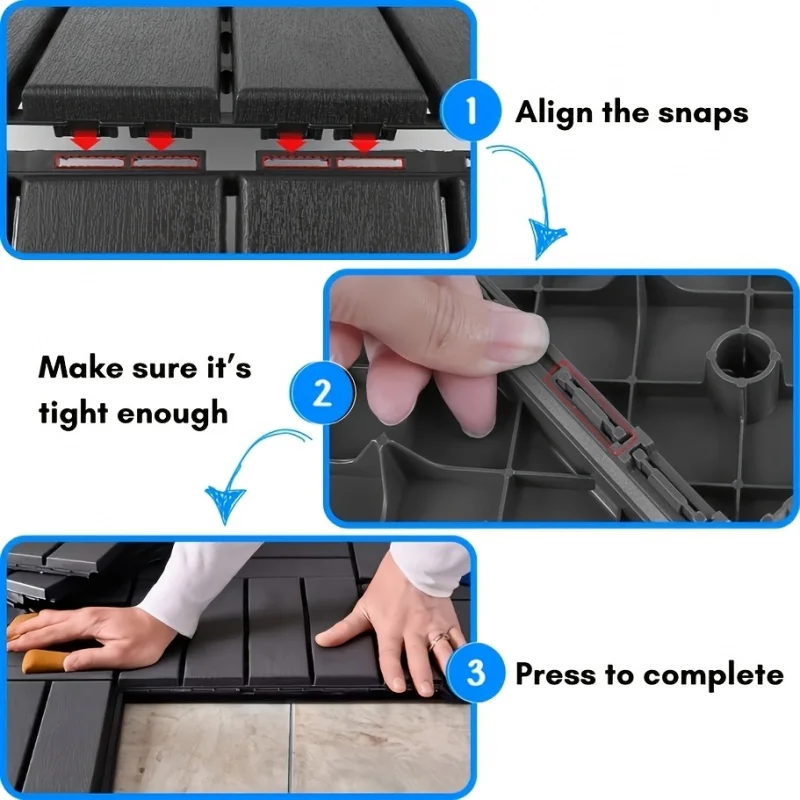 1 Align the snaps

Make sure it's tight enough 2

3 Press to complete