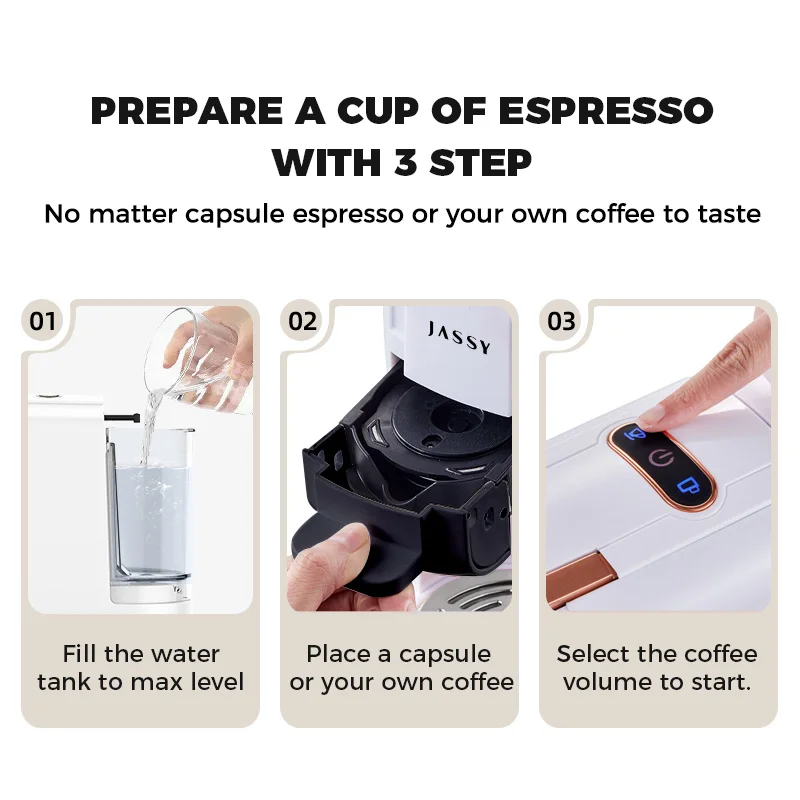 PREPARE A CUP OF ESPRESSO WITH 3 STEP

No matter capsule espresso or your own coffee to taste

01

Fill the water tank to max level

02

JASSY

Place a capsule or your own coffee

03

Select the coffee volume to start.