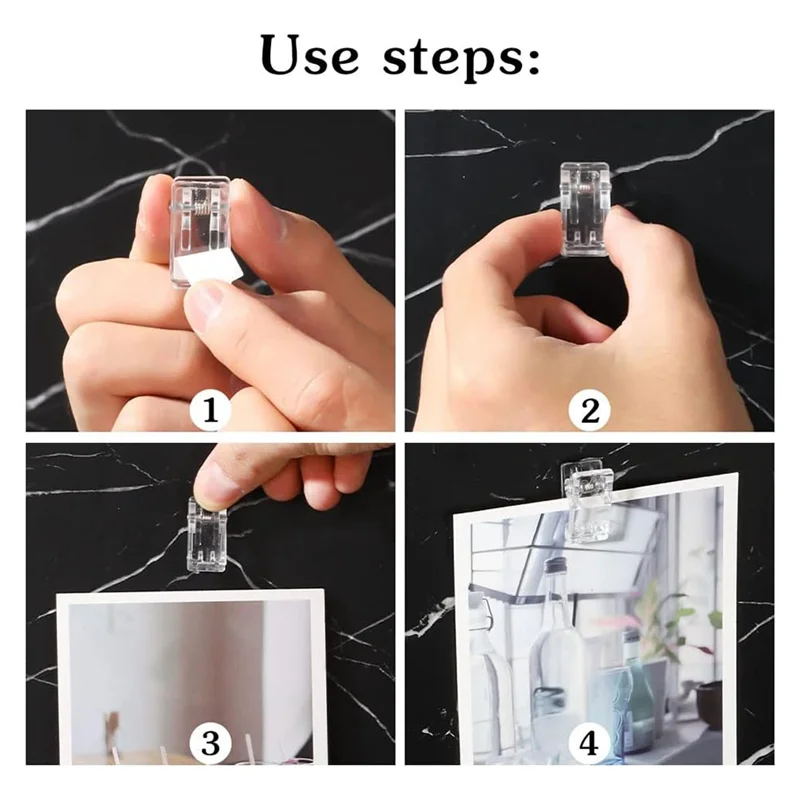 Use steps:

1

2

3

4