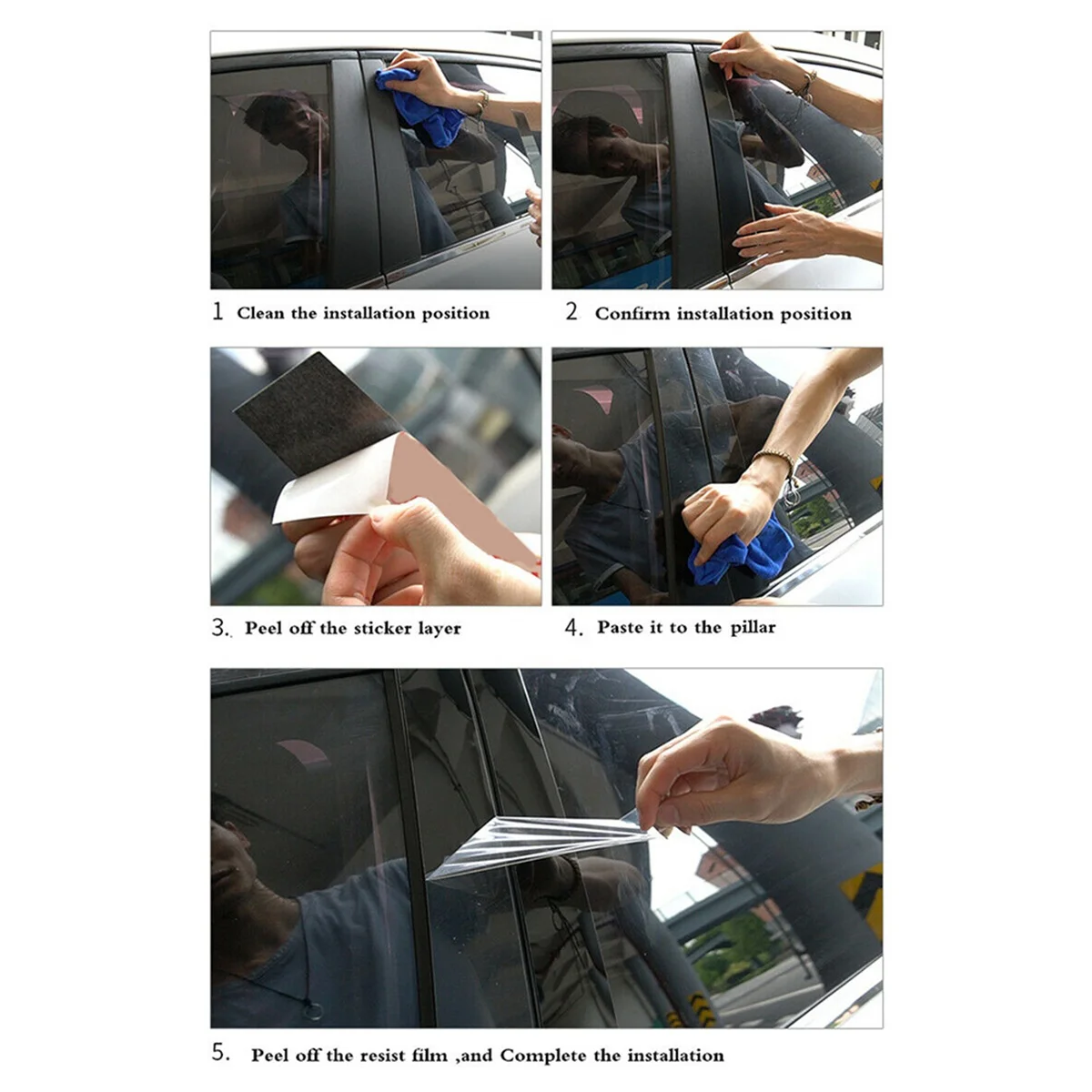 1 Clean the installation position

2 Confirm installation position

3. Peel off the sticker layer

4. Paste it to the pillar

5. Peel off the resist film ,and Complete the installation