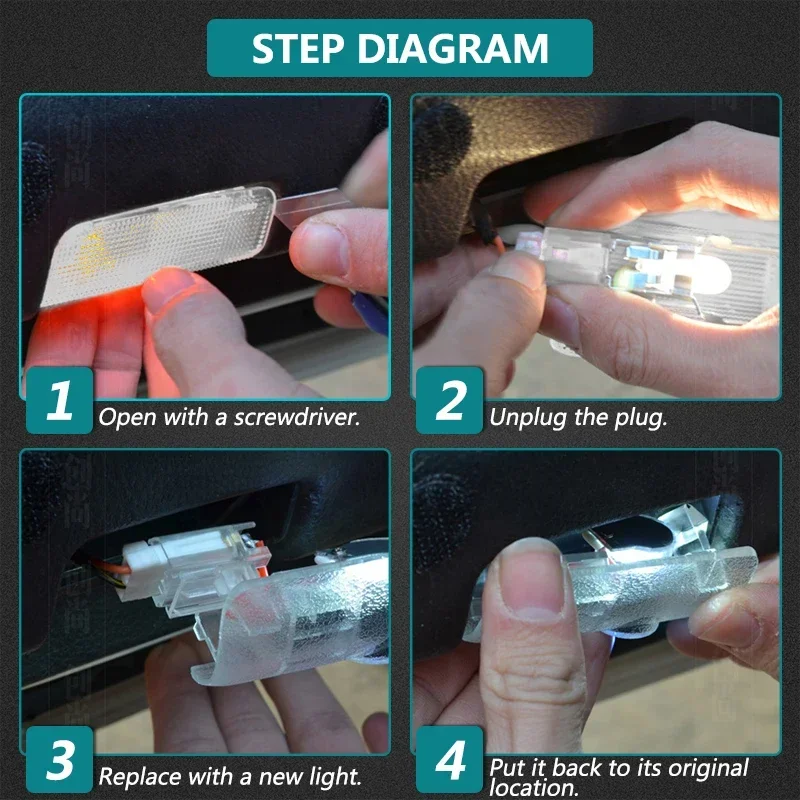 STEP DIAGRAM

1 Open with a screwdriver.

2 Unplug the plug.

3 Replace with a new light.

4 Put it back to its original location.