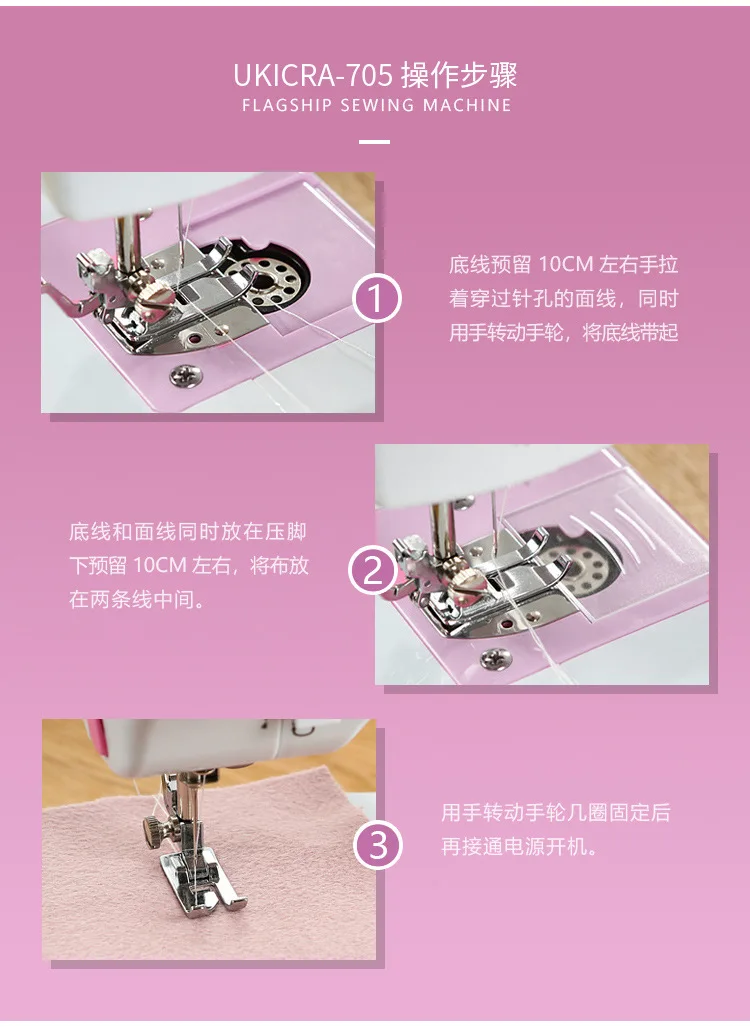 UKICRA-705 操作步骤
FLAGSHIP SEWING MACHINE

1

底线预留 10CM 左右手拉着穿过针孔的面线，同时用手转动手轮，将底线带起

底线和面线同时放在压脚下预留 10CM 左右，将布放在两条线中间。

2

3

用手转动手轮几圈固定后再接通电源开机。