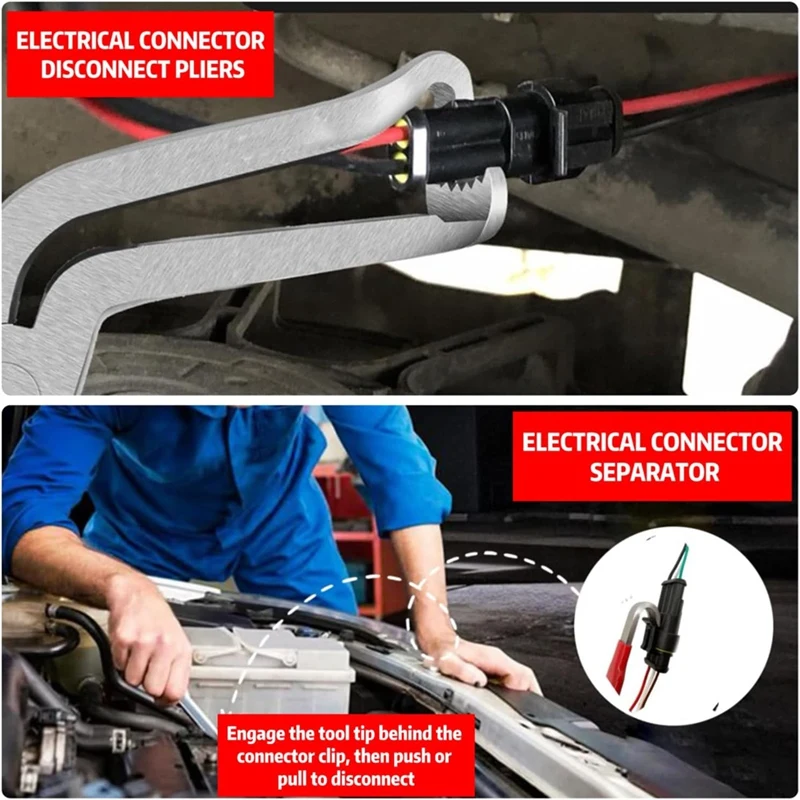 ELECTRICAL CONNECTOR DISCONNECT PLIERS

ELECTRICAL CONNECTOR SEPARATOR

Engage the tool tip behind the connector clip, then push or pull to disconnect