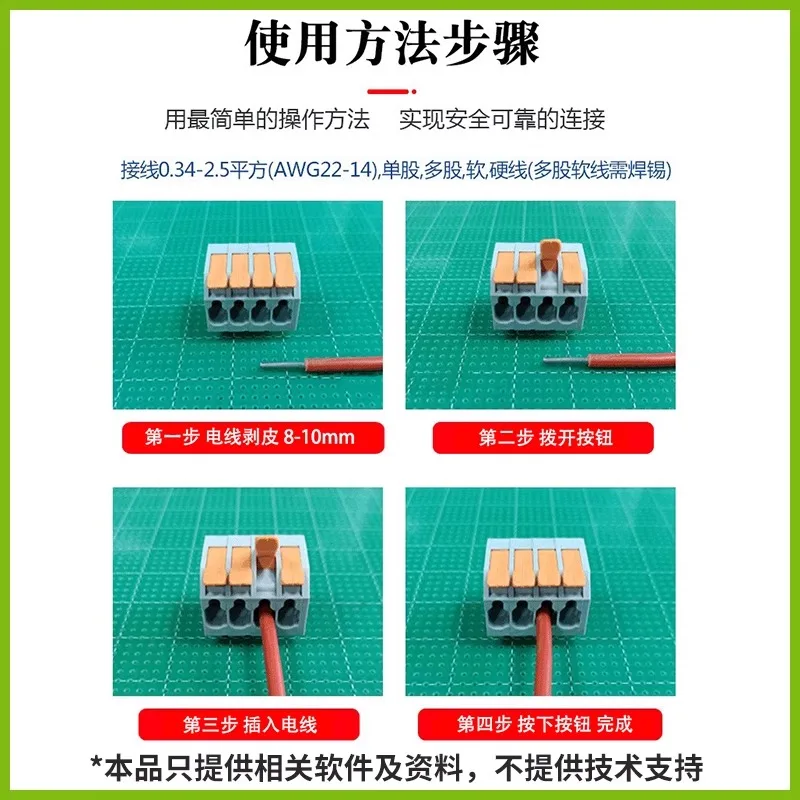 使用方法步骤

用最简单的操作方法　实现安全可靠的连接

接线0.34-2.5平方(AWG22-14),单股,多股,软,硬线(多股软线需焊锡)

第一步 电线剥皮 8-10mm

第二步 拨开按钮

第三步 插入电线

第四步 按下按钮 完成

*本品只提供相关软件及资料，不提供技术支持