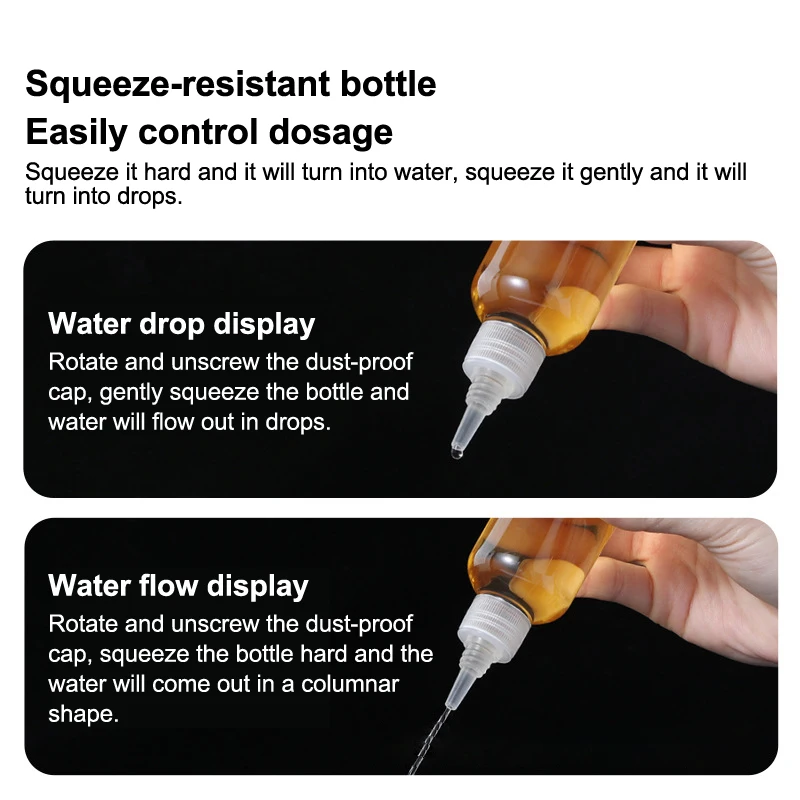 Squeeze-resistant bottle
Easily control dosage

Squeeze it hard and it will turn into water, squeeze it gently and it will turn into drops.

Water drop display
Rotate and unscrew the dust-proof cap, gently squeeze the bottle and water will flow out in drops.

Water flow display
Rotate and unscrew the dust-proof cap, squeeze the bottle hard and the water will come out in a columnar shape.