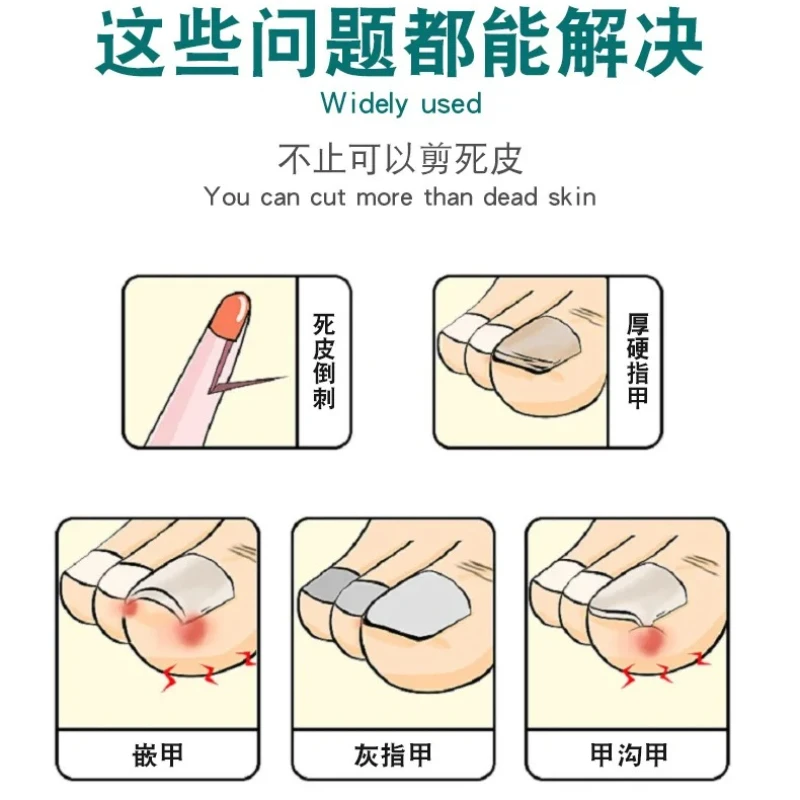 这些问题都能解决
Widely used

不止可以剪死皮
You can cut more than dead skin

死皮倒刺

厚硬指甲

嵌甲

灰指甲

甲沟甲