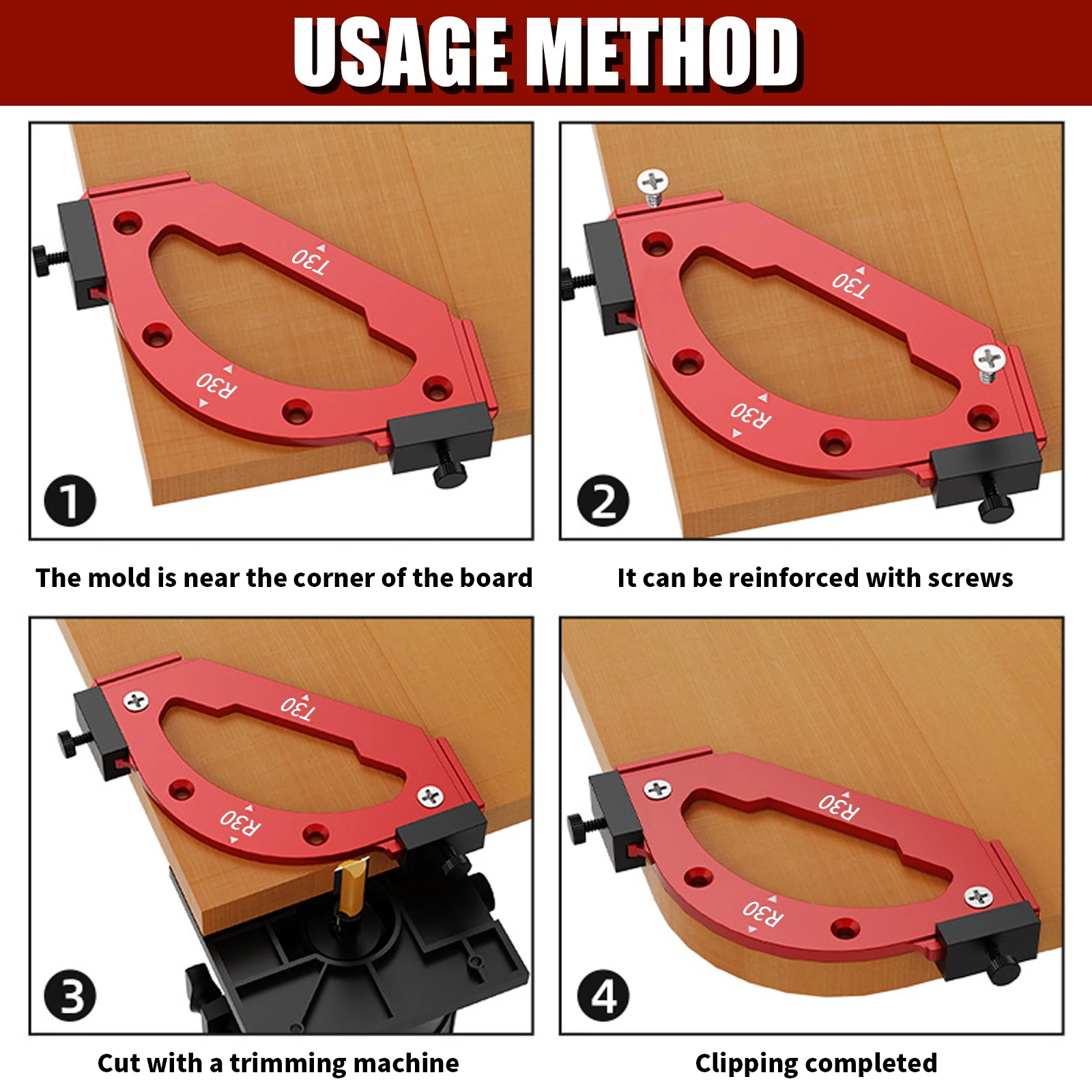 USAGE METHOD

T30

R30

1

The mold is near the corner of the board

T30

R30

2

It can be reinforced with screws

T30

R30

3

Cut with a trimming machine

R30

R30

4

Clipping completed