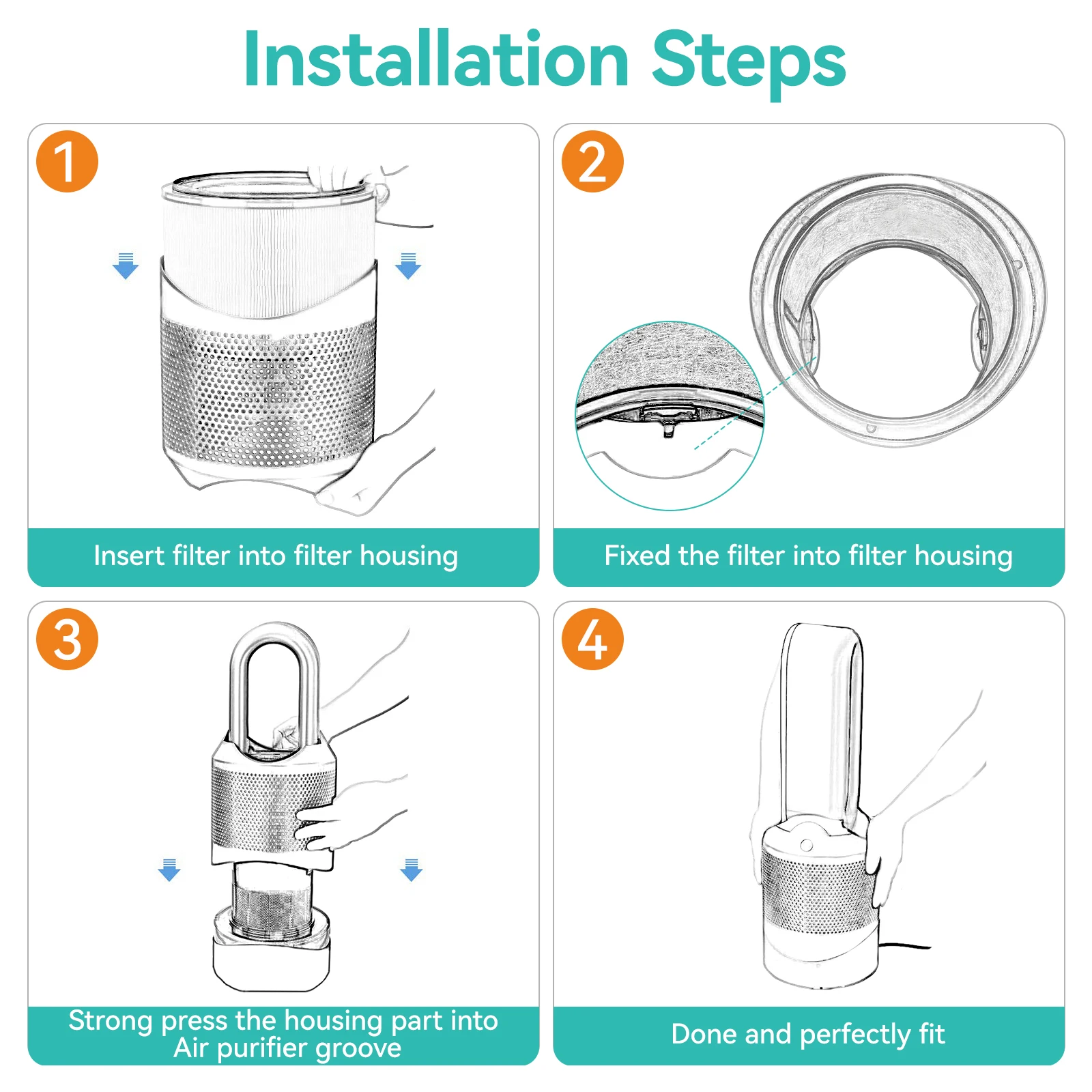 Installation Steps

1

Insert filter into filter housing

2

Fixed the filter into filter housing

3

Strong press the housing part into Air purifier groove

4

Done and perfectly fit