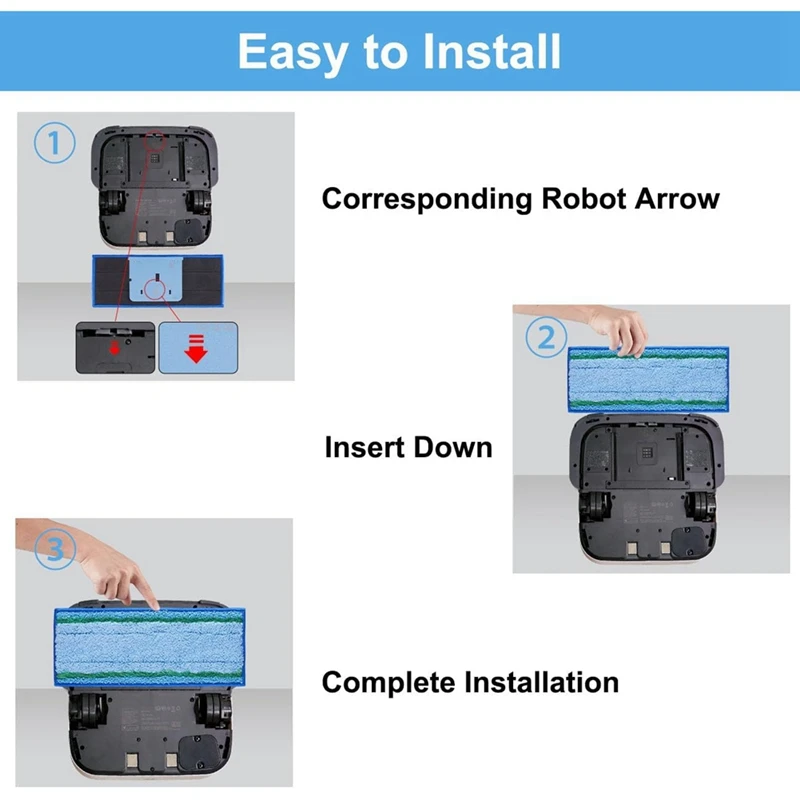 Easy to Install

1

Corresponding Robot Arrow

2

Insert Down

3

Complete Installation