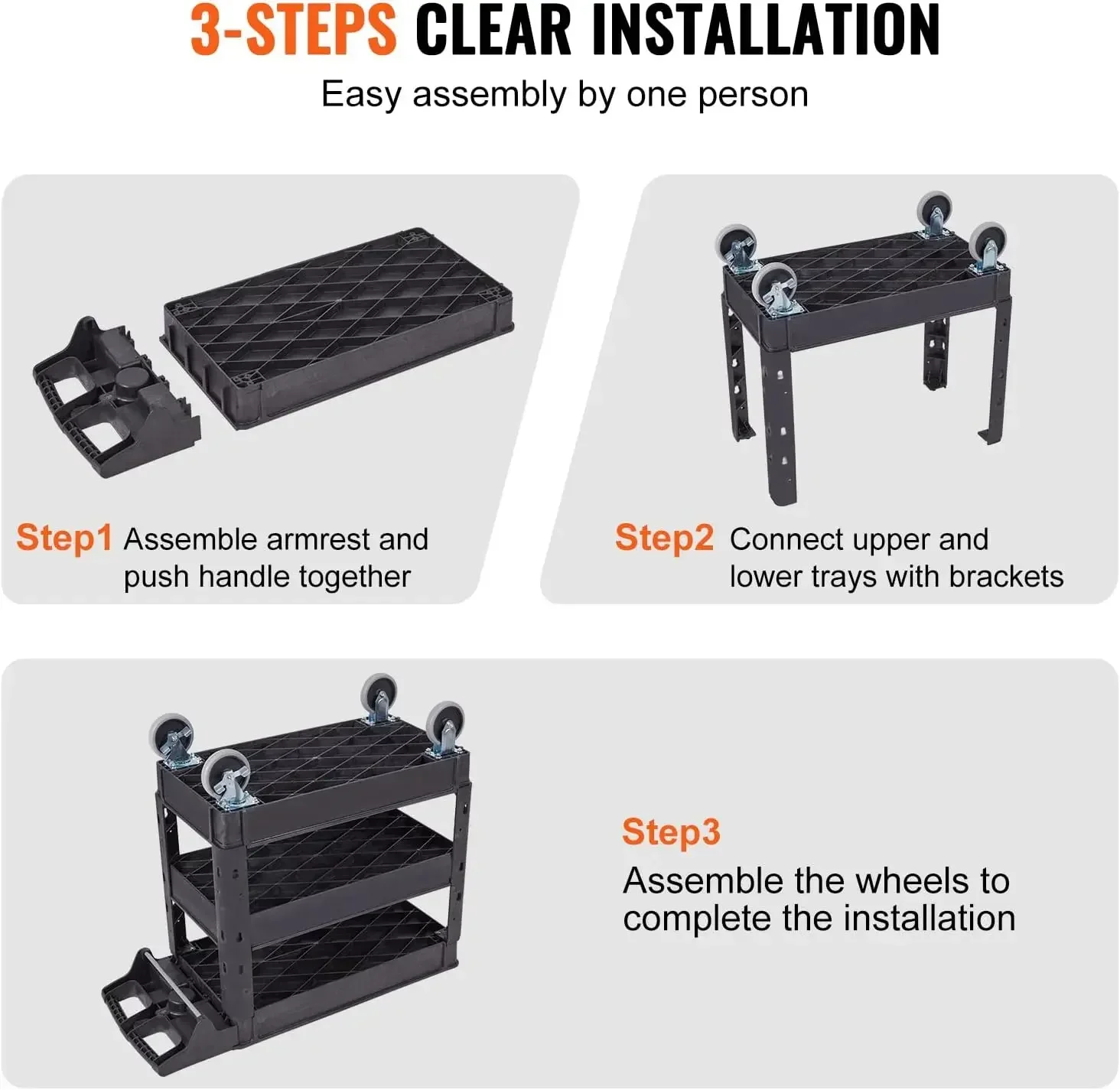 3-STEPS CLEAR INSTALLATION

Easy assembly by one person

Step1 Assemble armrest and push handle together

Step2 Connect upper and lower trays with brackets

Step3
Assemble the wheels to complete the installation