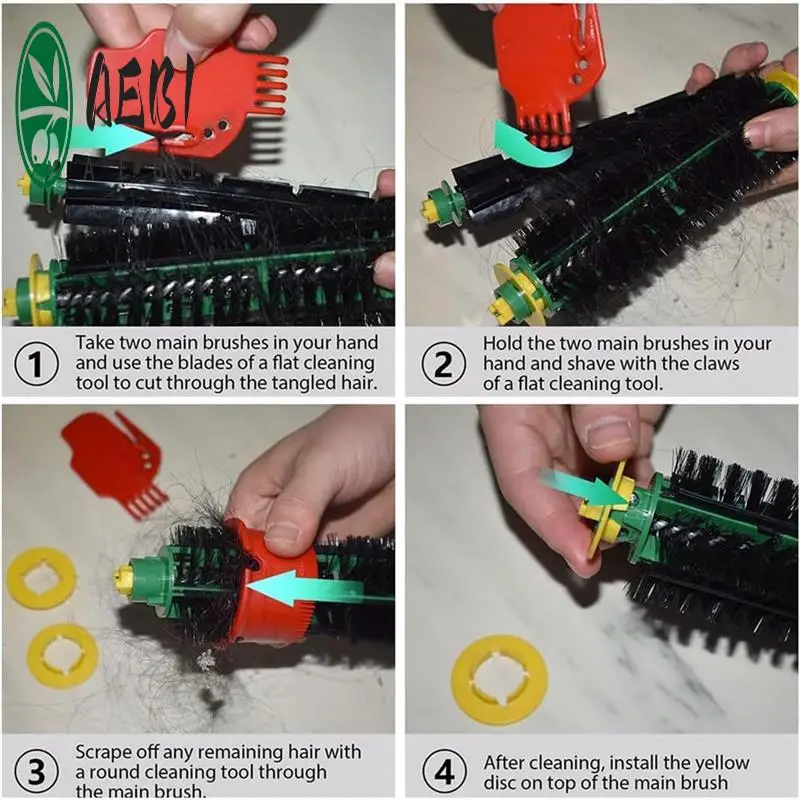 AEBI

1 Take two main brushes in your hand and use the blades of a flat cleaning tool to cut through the tangled hair.

2 Hold the two main brushes in your hand and shave with the claws of a flat cleaning tool.

3 Scrape off any remaining hair with a round cleaning tool through the main brush.

4 After cleaning, install the yellow disc on top of the main brush