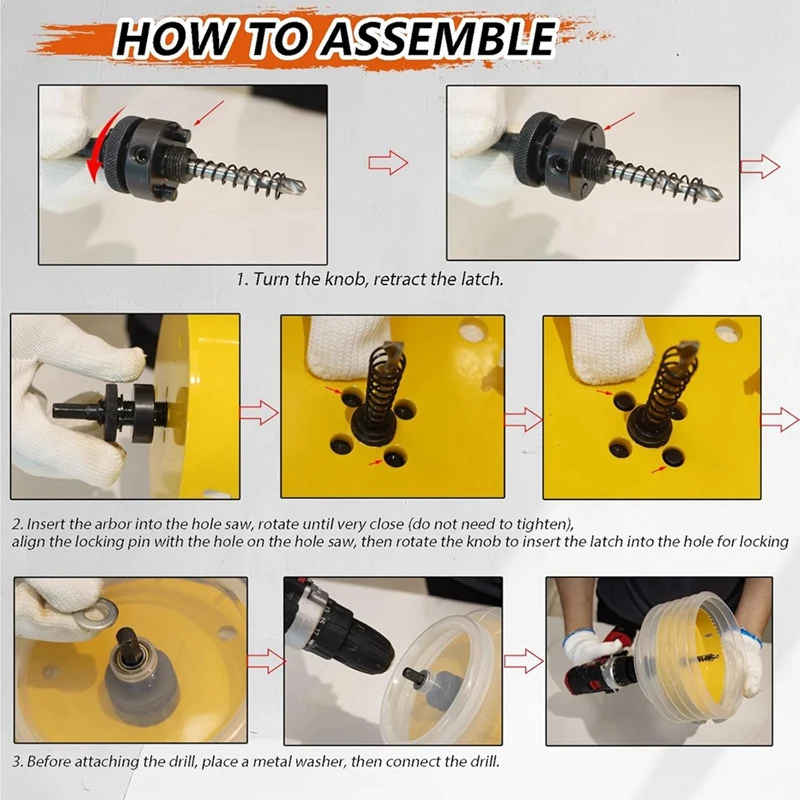 HOW TO ASSEMBLE

1. Turn the knob, retract the latch.

2. Insert the arbor into the hole saw, rotate until very close (do not need to tighten), align the locking pin with the hole on the hole saw, then rotate the knob to insert the latch into the hole for locking

3. Before attaching the drill, place a metal washer, then connect the drill.