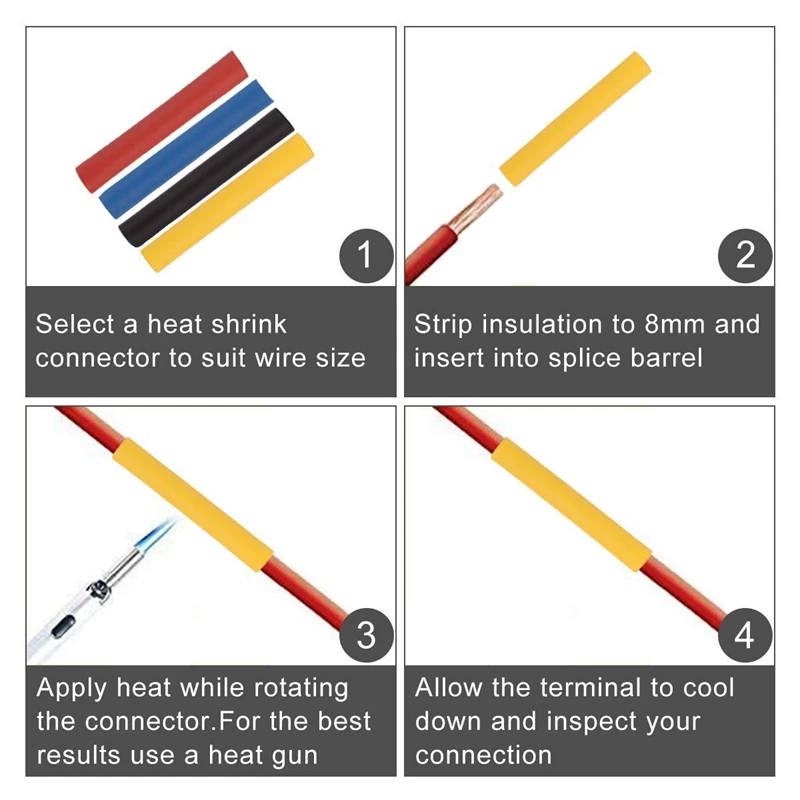 1

Select a heat shrink connector to suit wire size

2

Strip insulation to 8mm and insert into splice barrel

3

Apply heat while rotating the connector.For the best results use a heat gun

4

Allow the terminal to cool down and inspect your connection